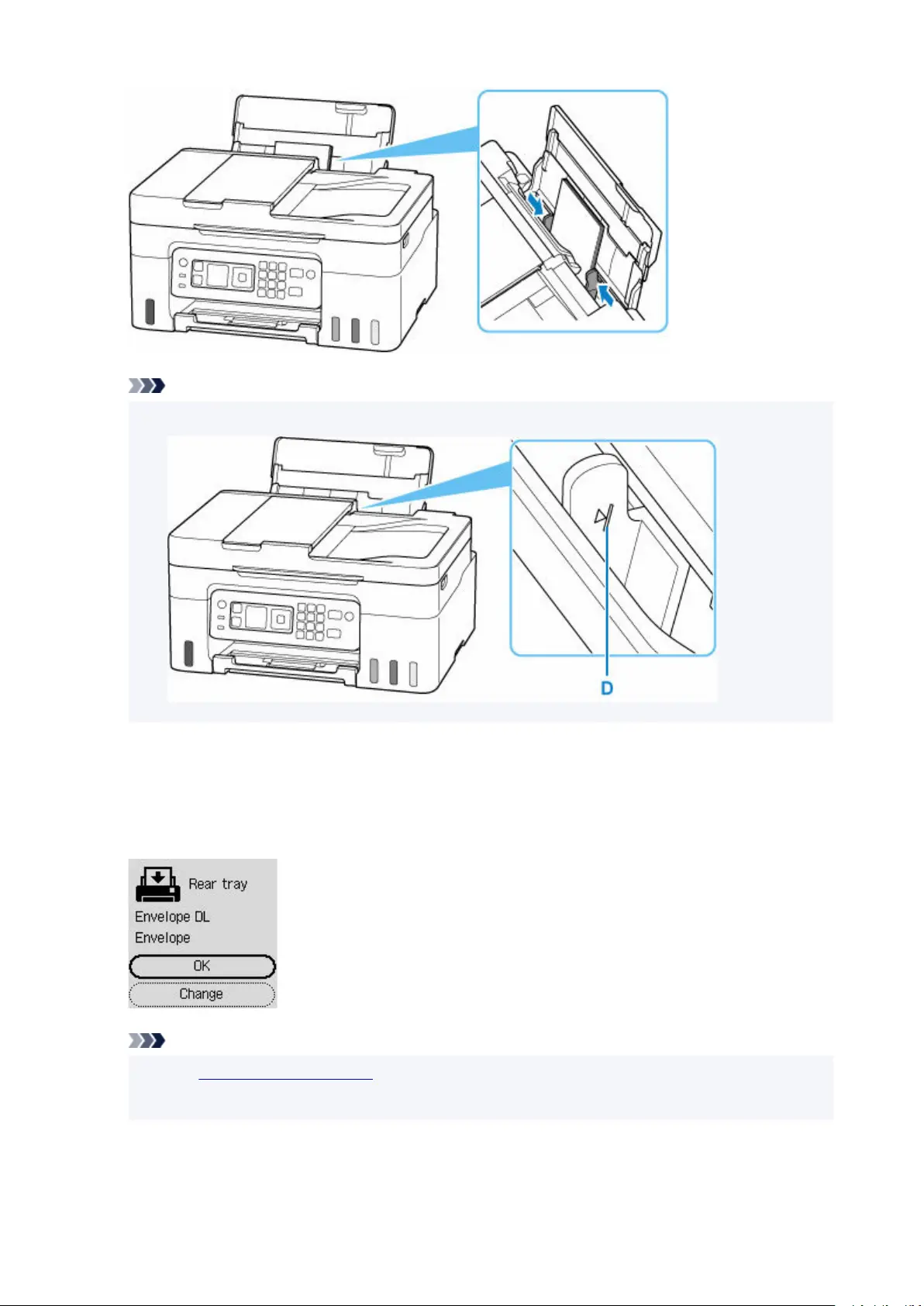 D

Rear tray
Envelope DL
Envelope
OK
Change