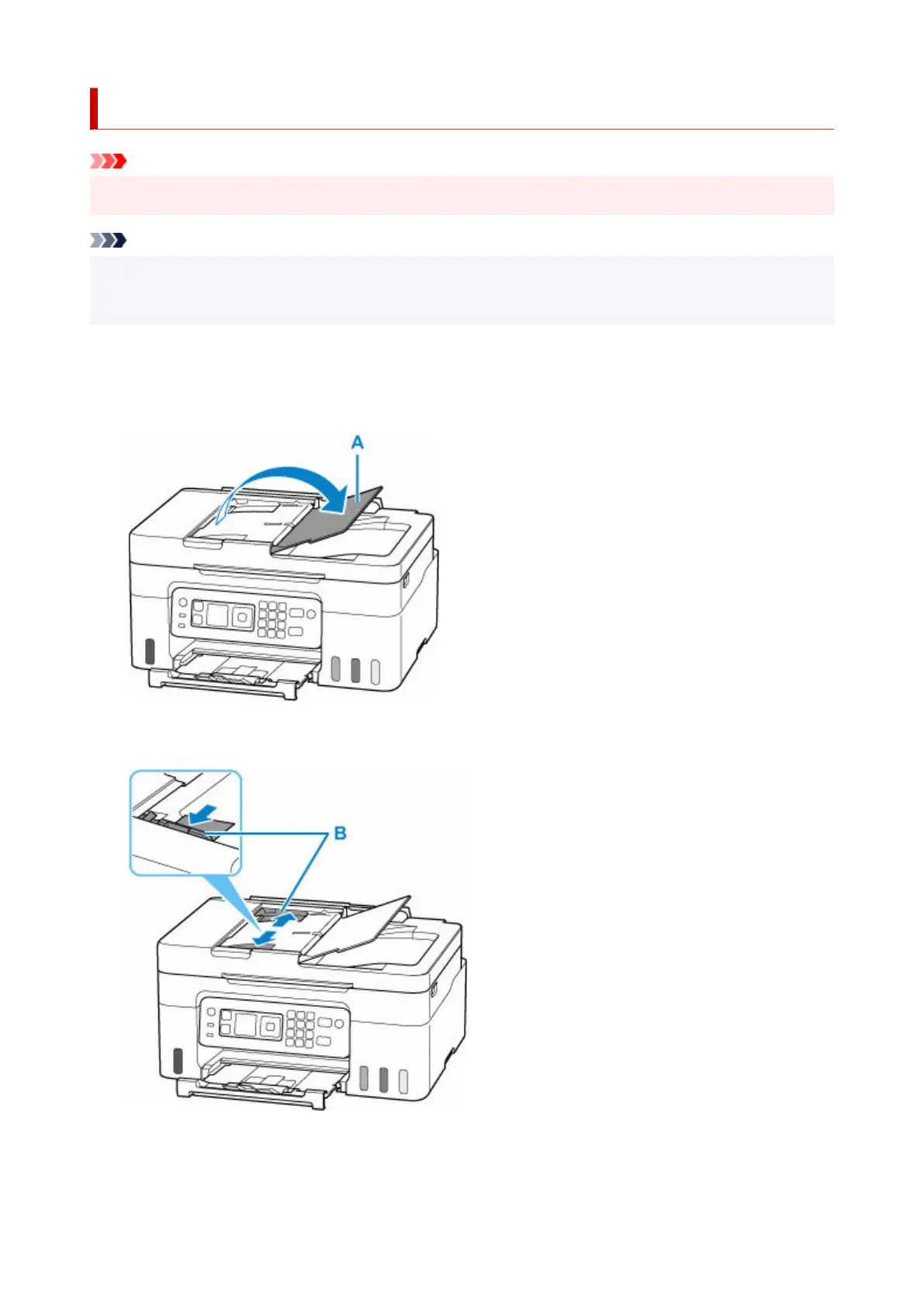 A

B