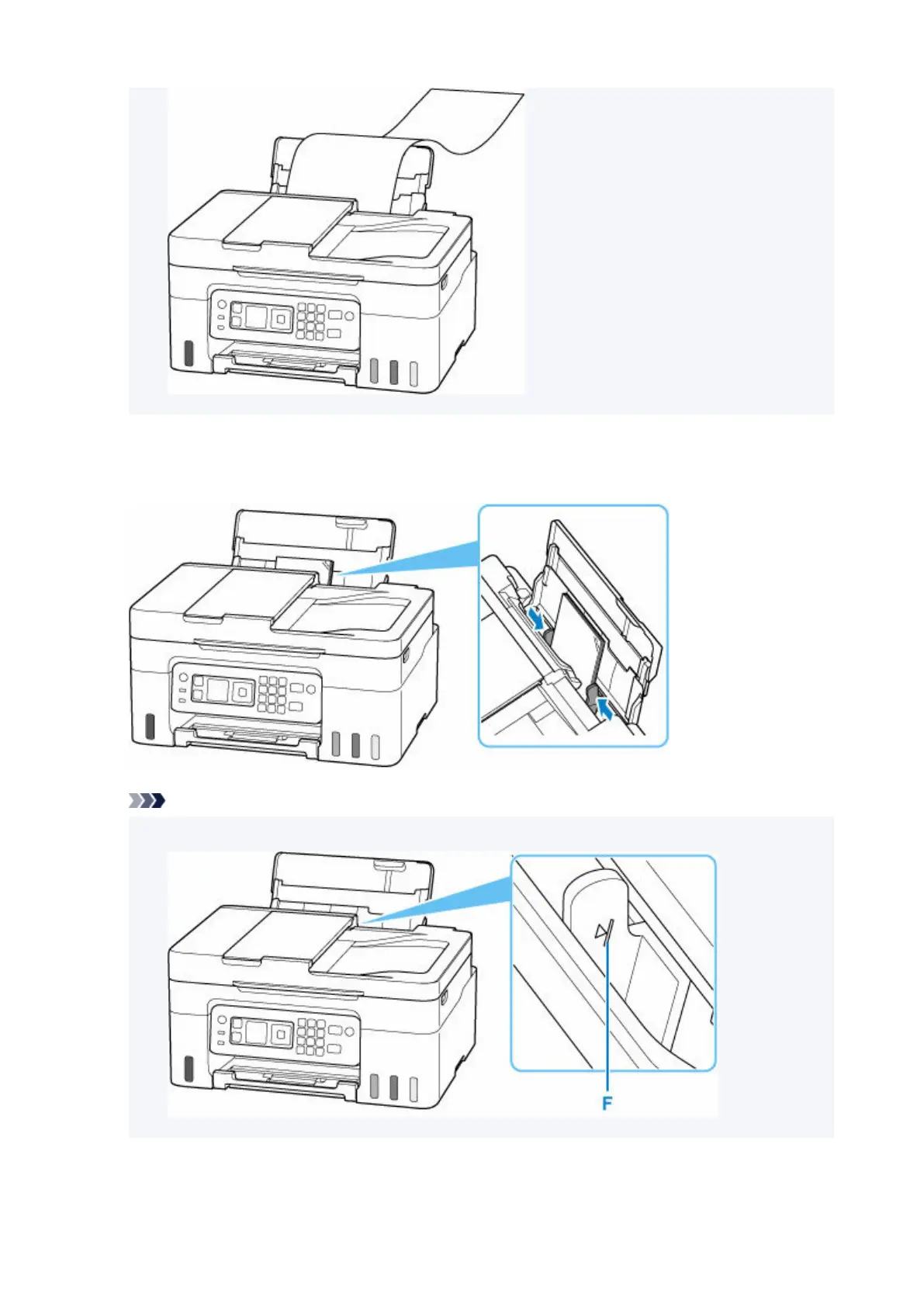 F