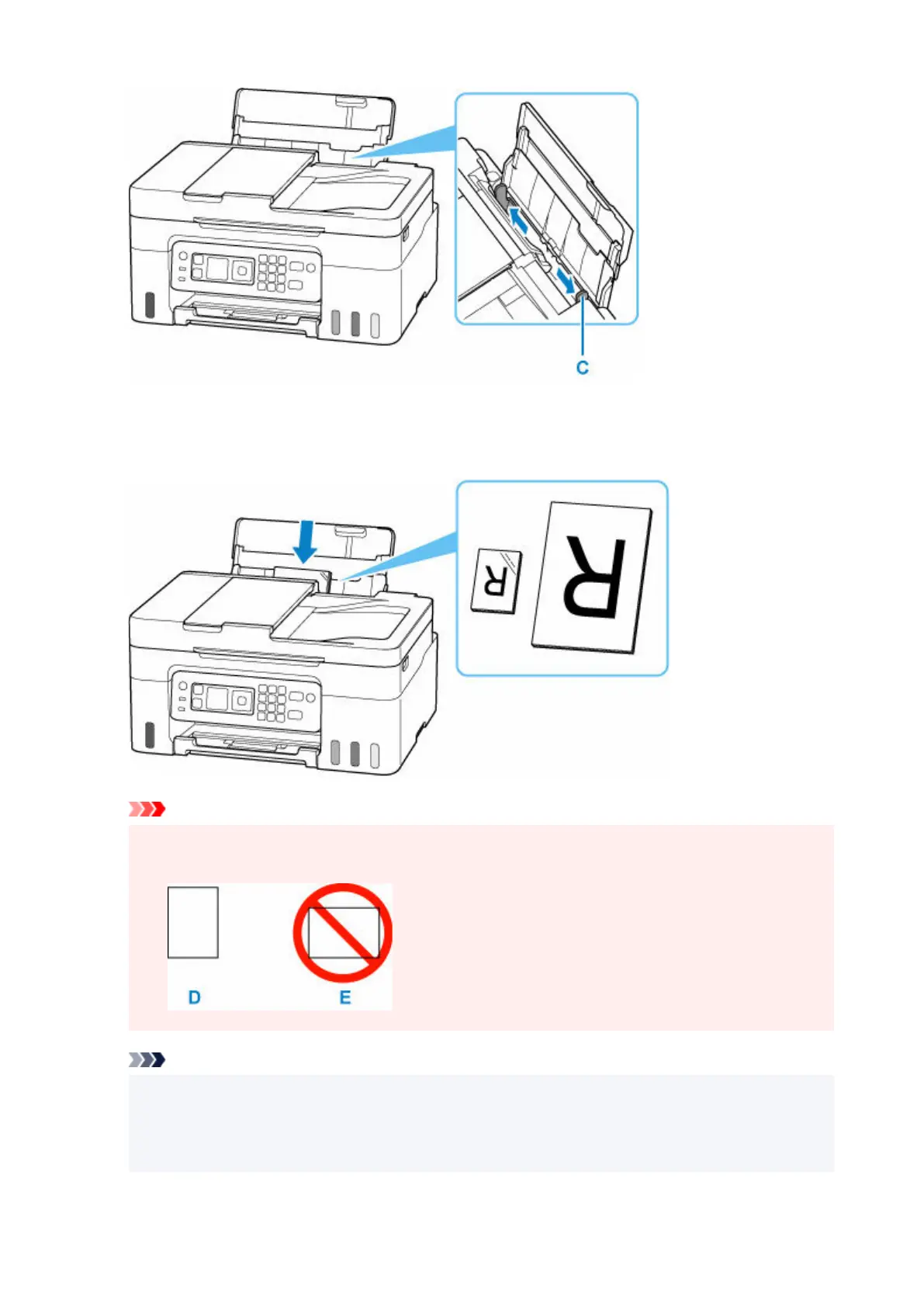 C

R

R

D

E