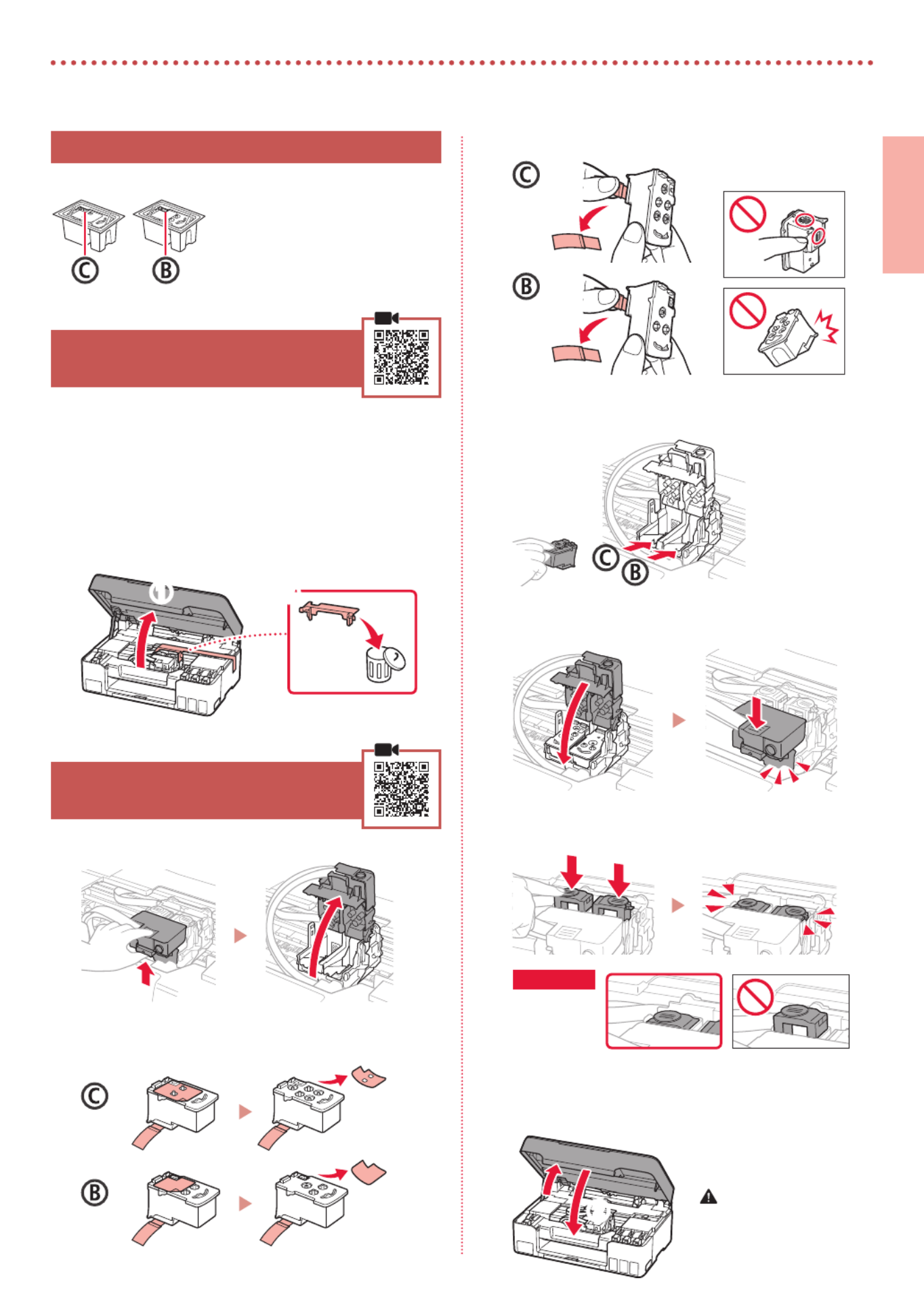 Ⓒ Ⓑ

Ⓒ

Ⓑ

Ⓒ Ⓑ

Ⓒ

Ⓑ