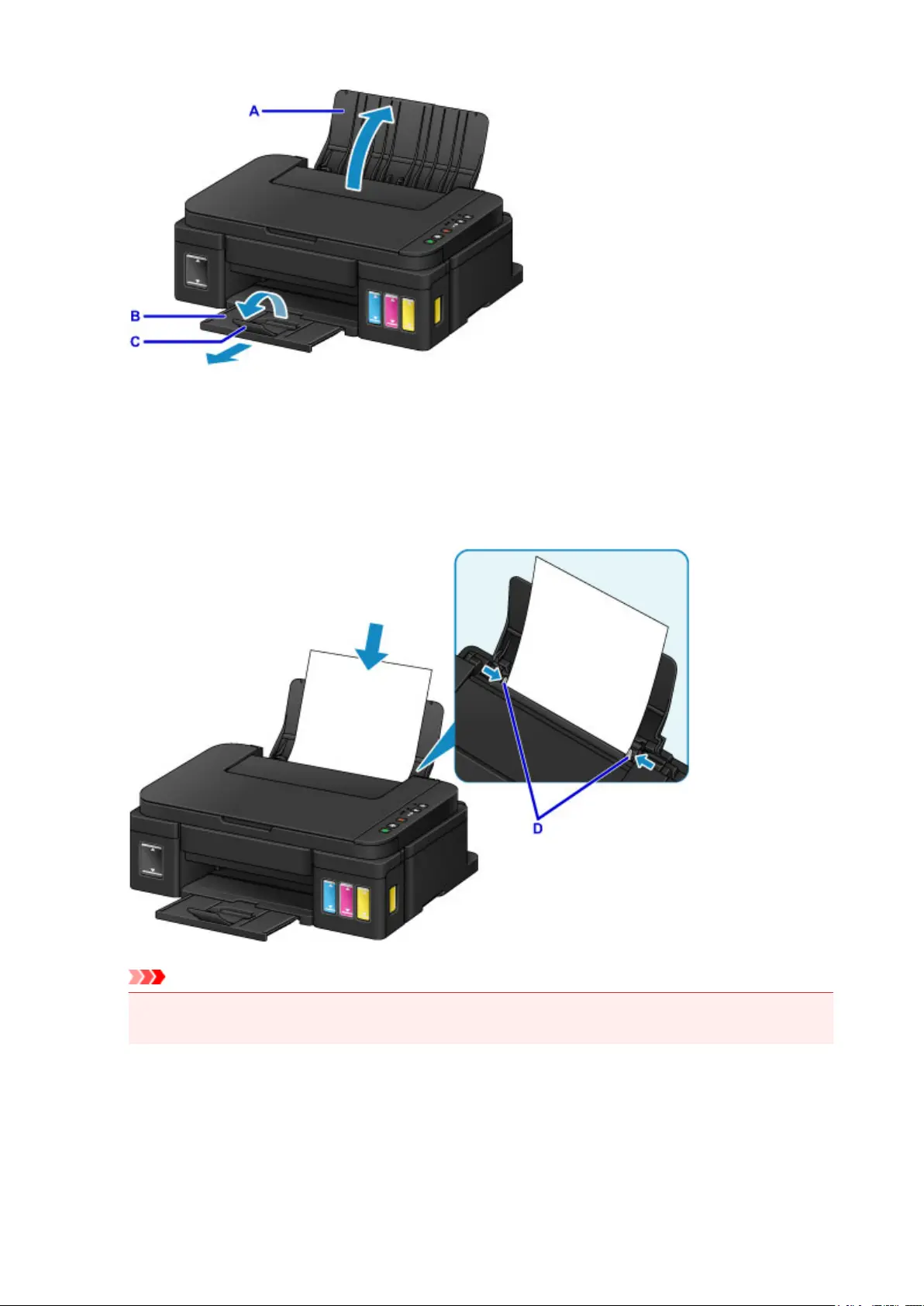 A

B

C

D