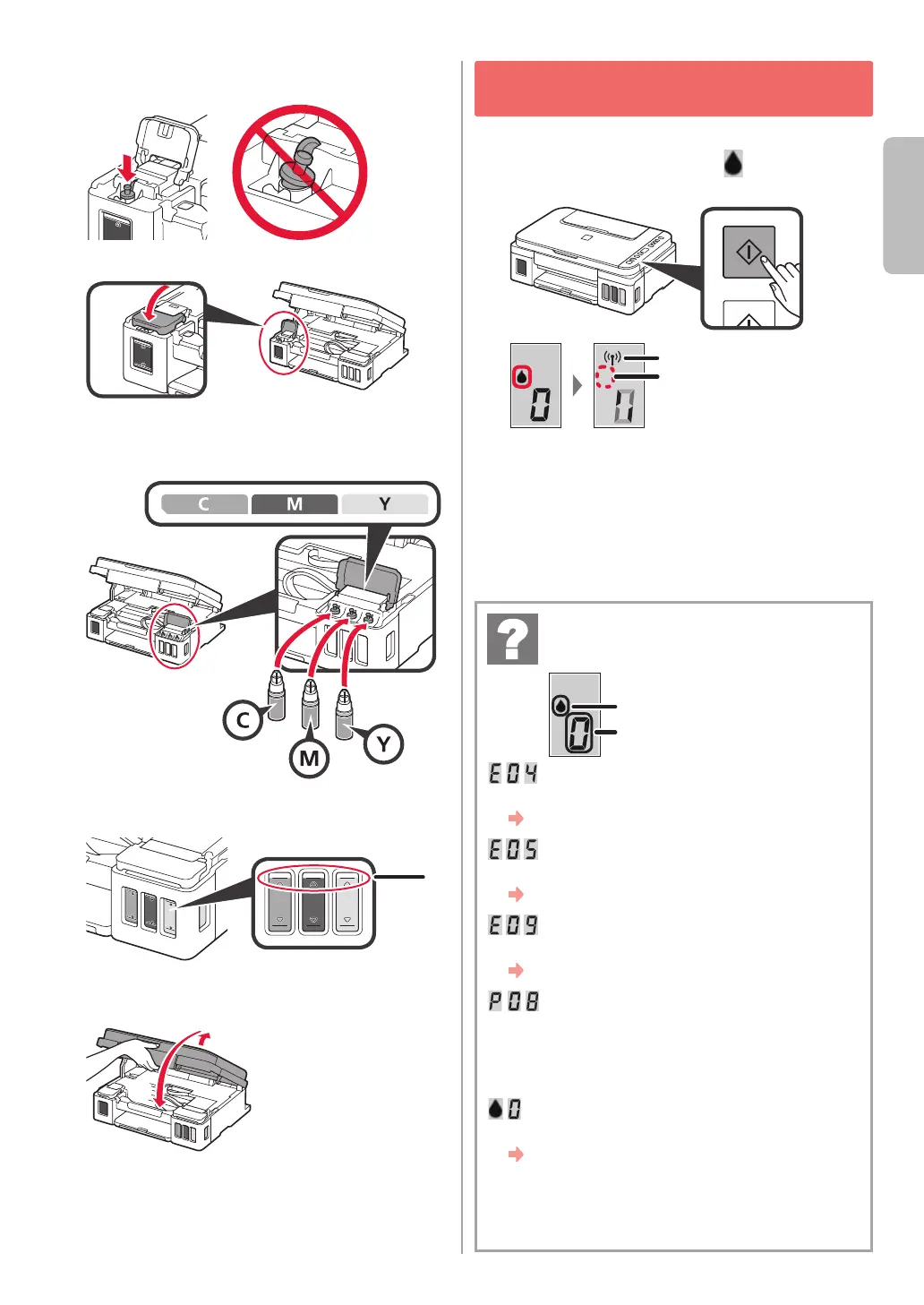 C M Y

C

M

Y

E04

E05

E09

P08

0