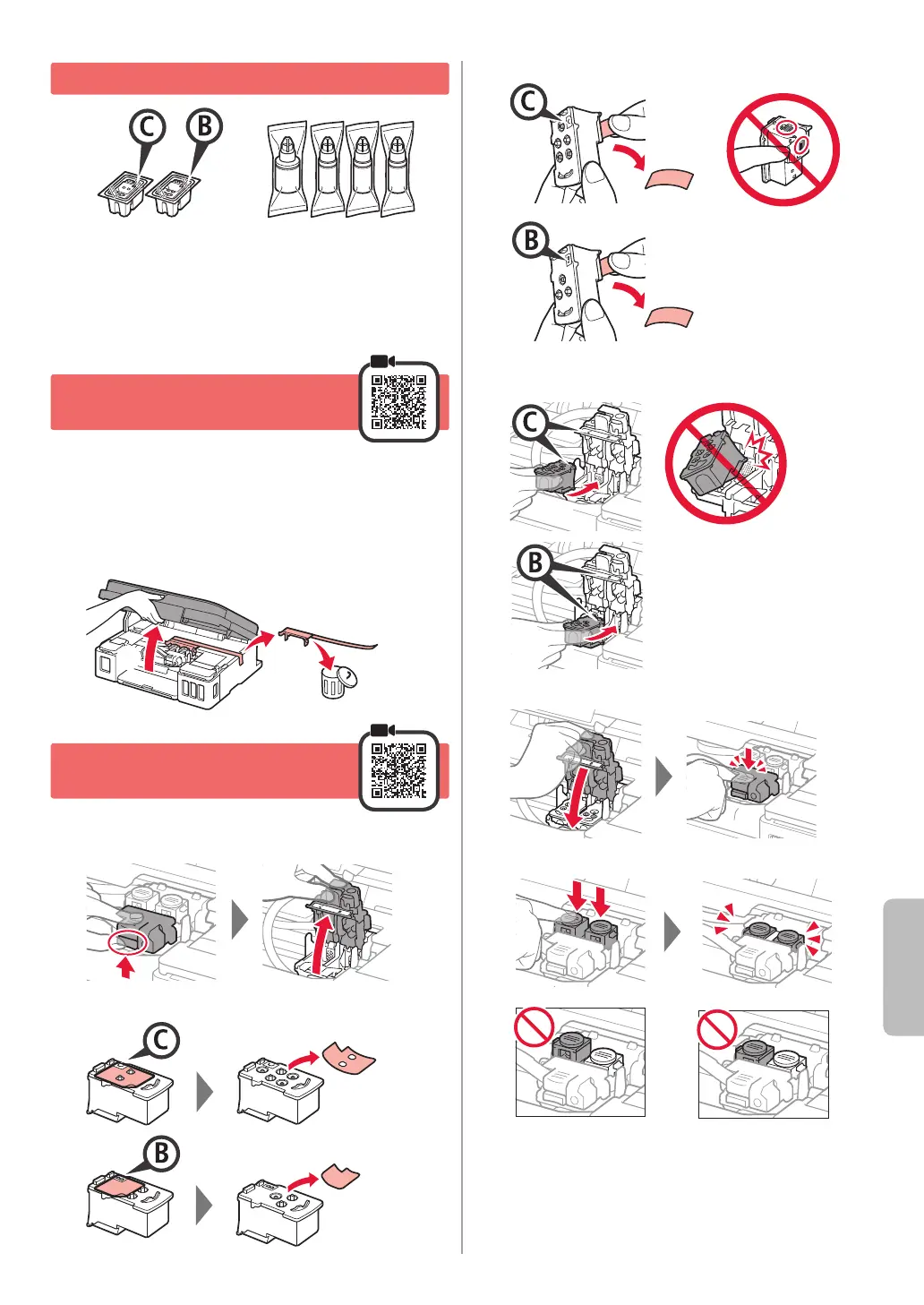 C B

C

B

C

B

C

B