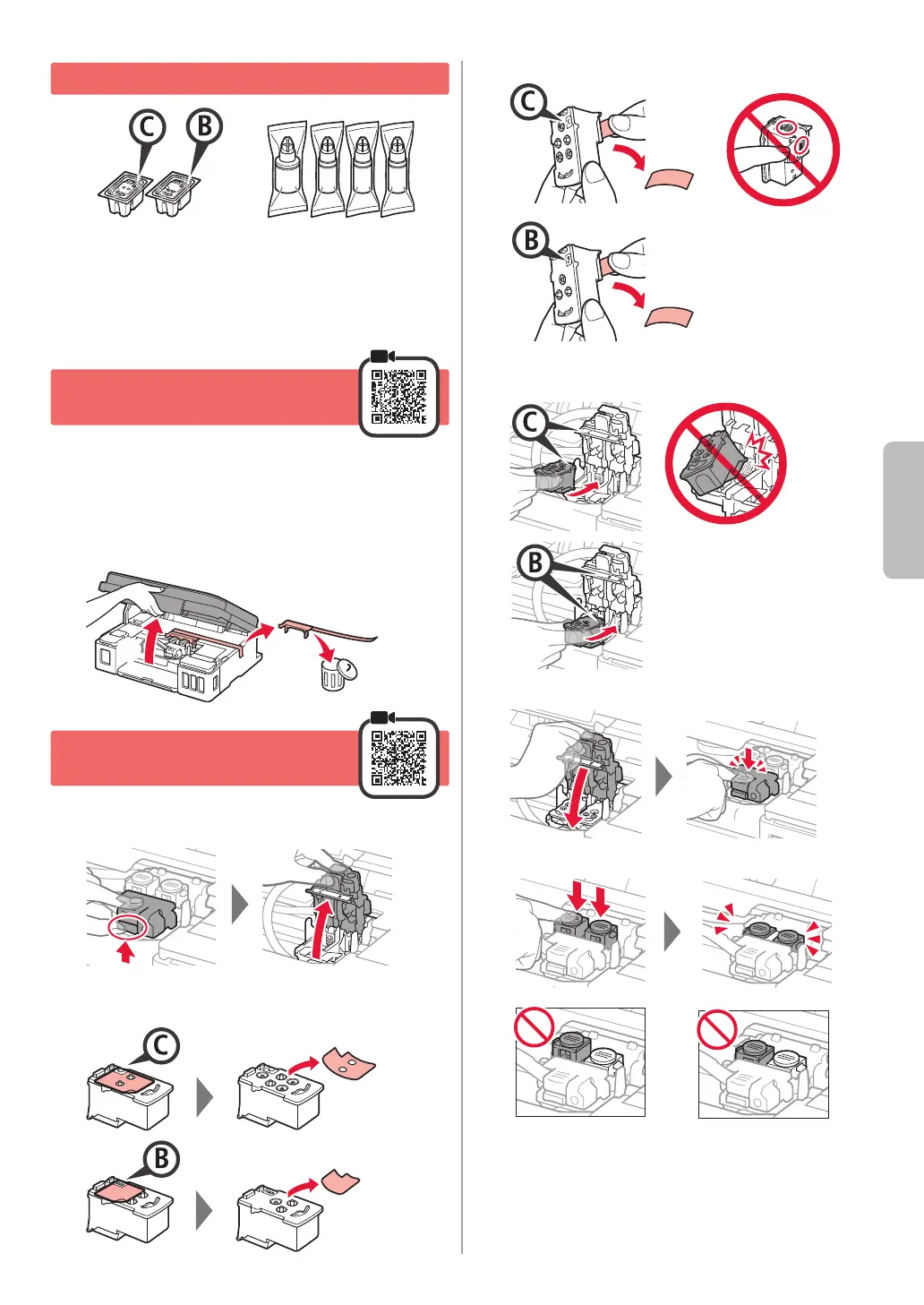 C
B

C

B

C

B

C

B