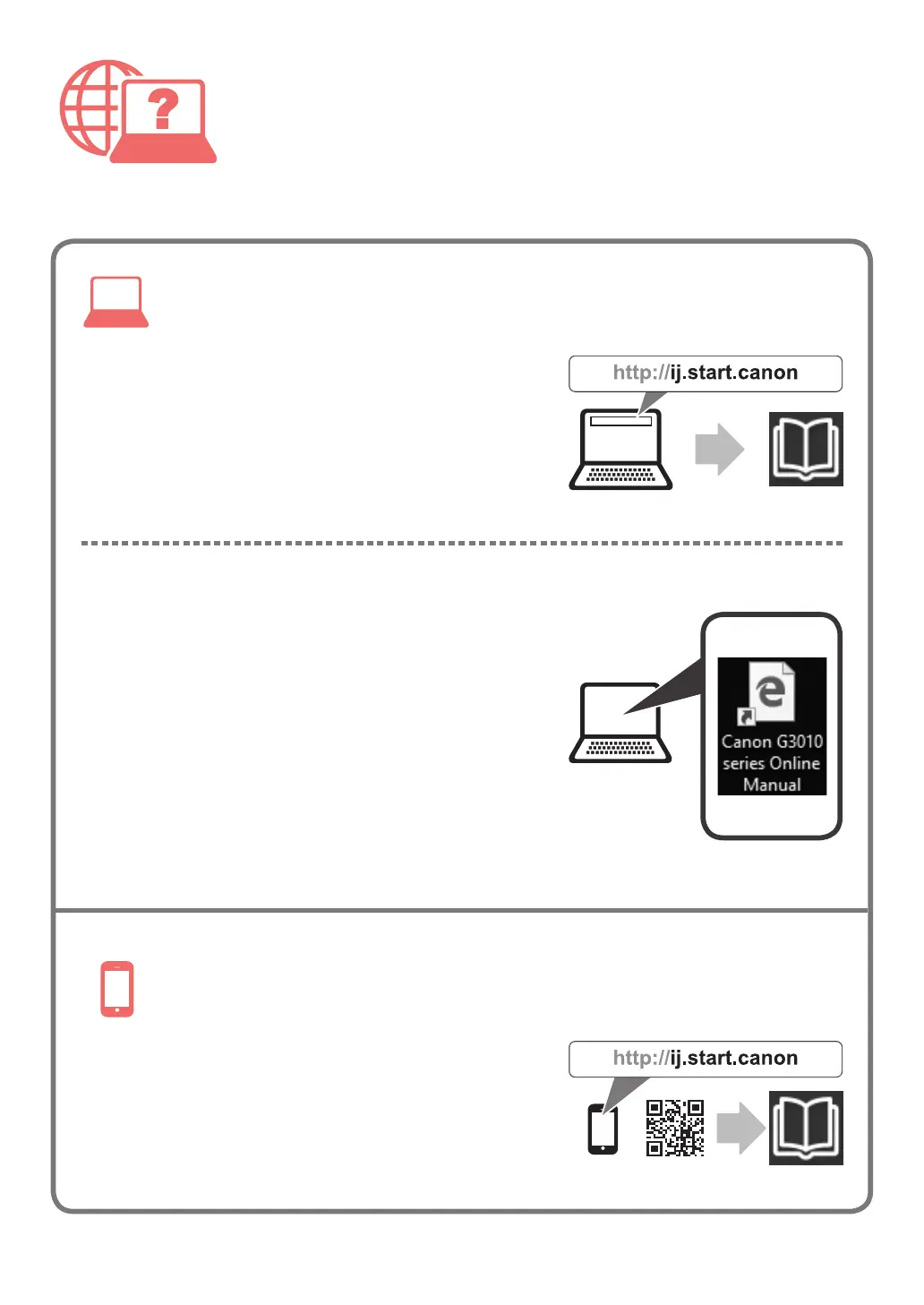 http://ij.start.canon

Canon G3010 series Online Manual

http://ij.start.canon