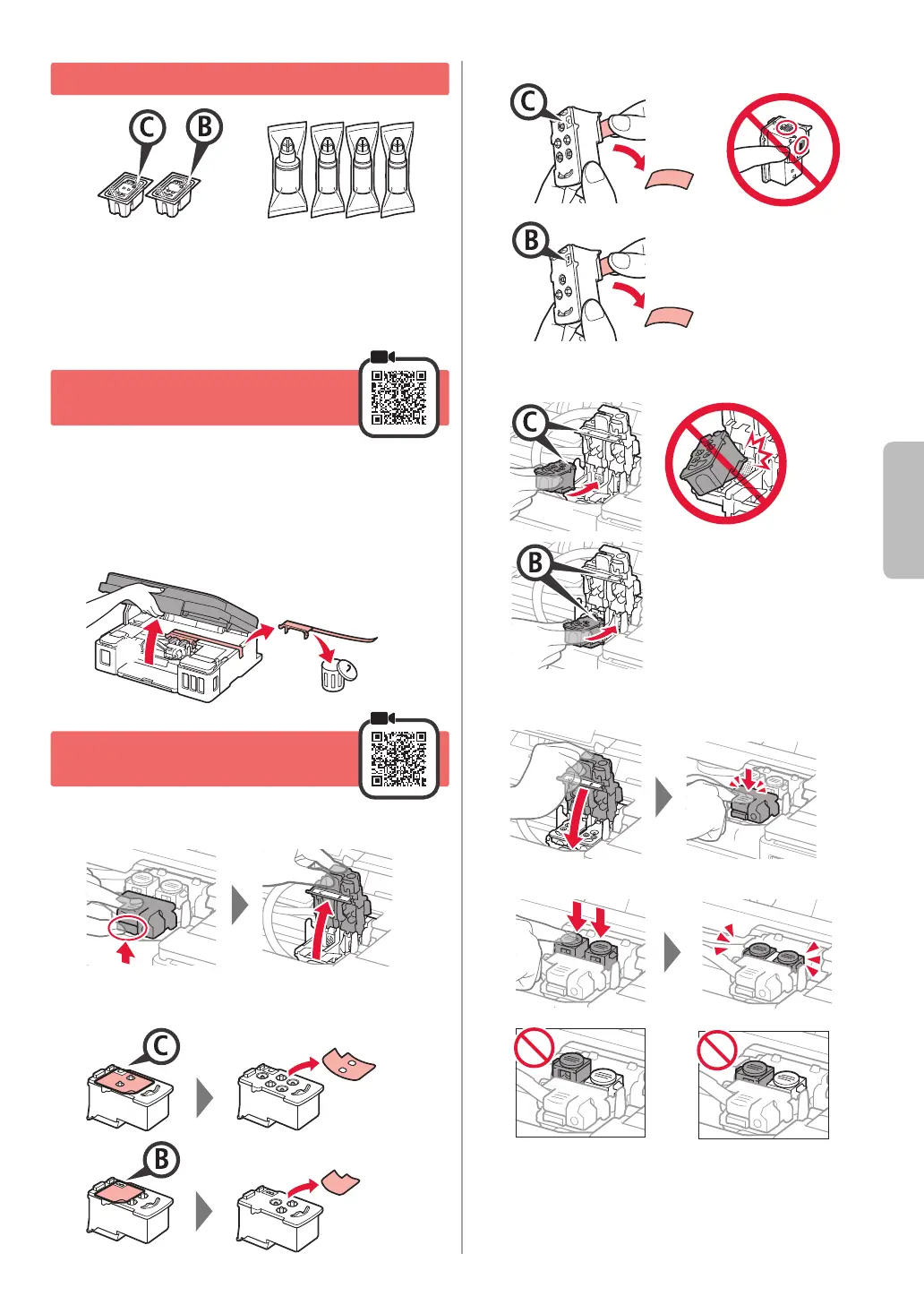 C B

C

B

C

B

C

B