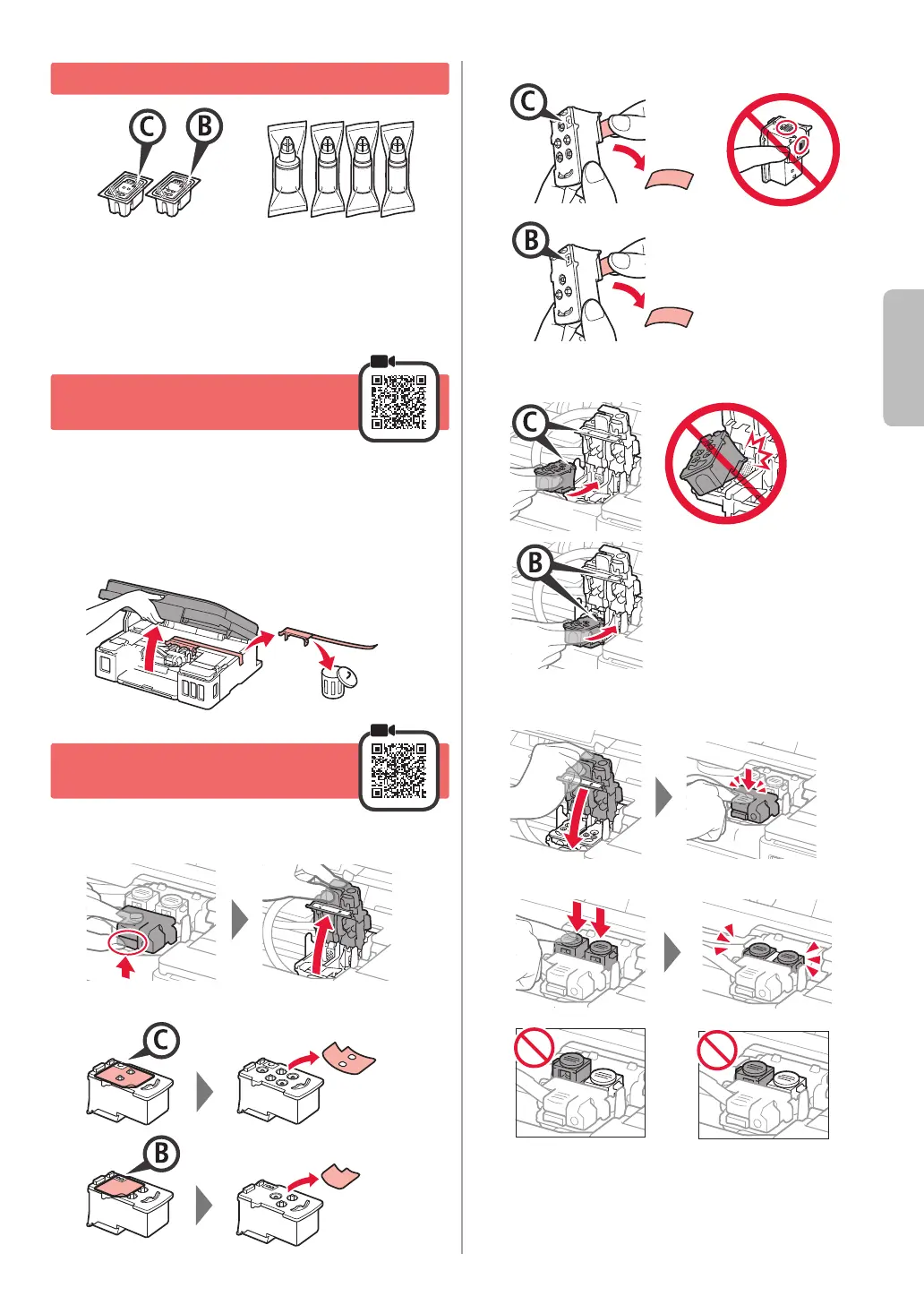 C B

C

B

C

B

C

B