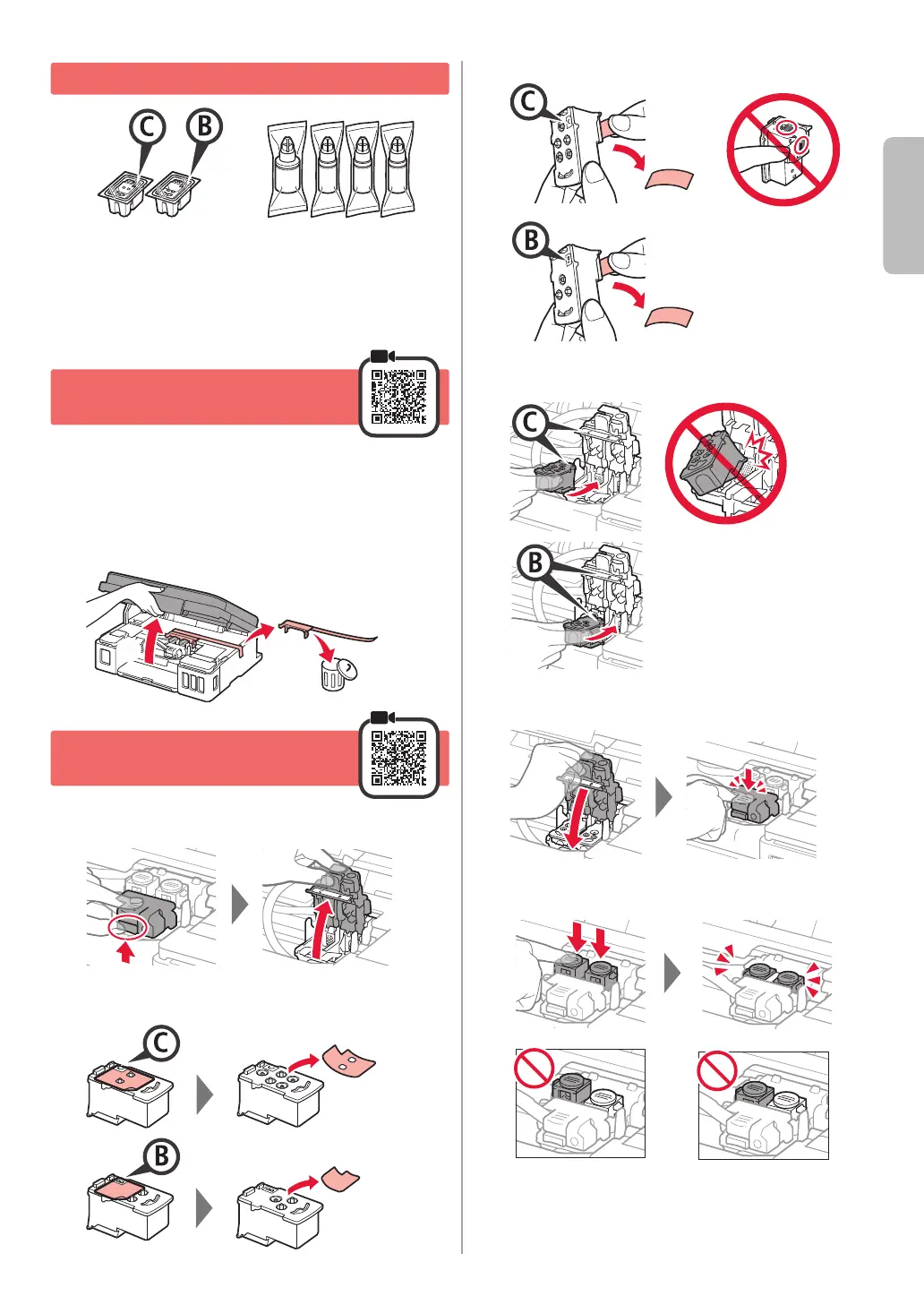 C B

C

B

C

B

C

B