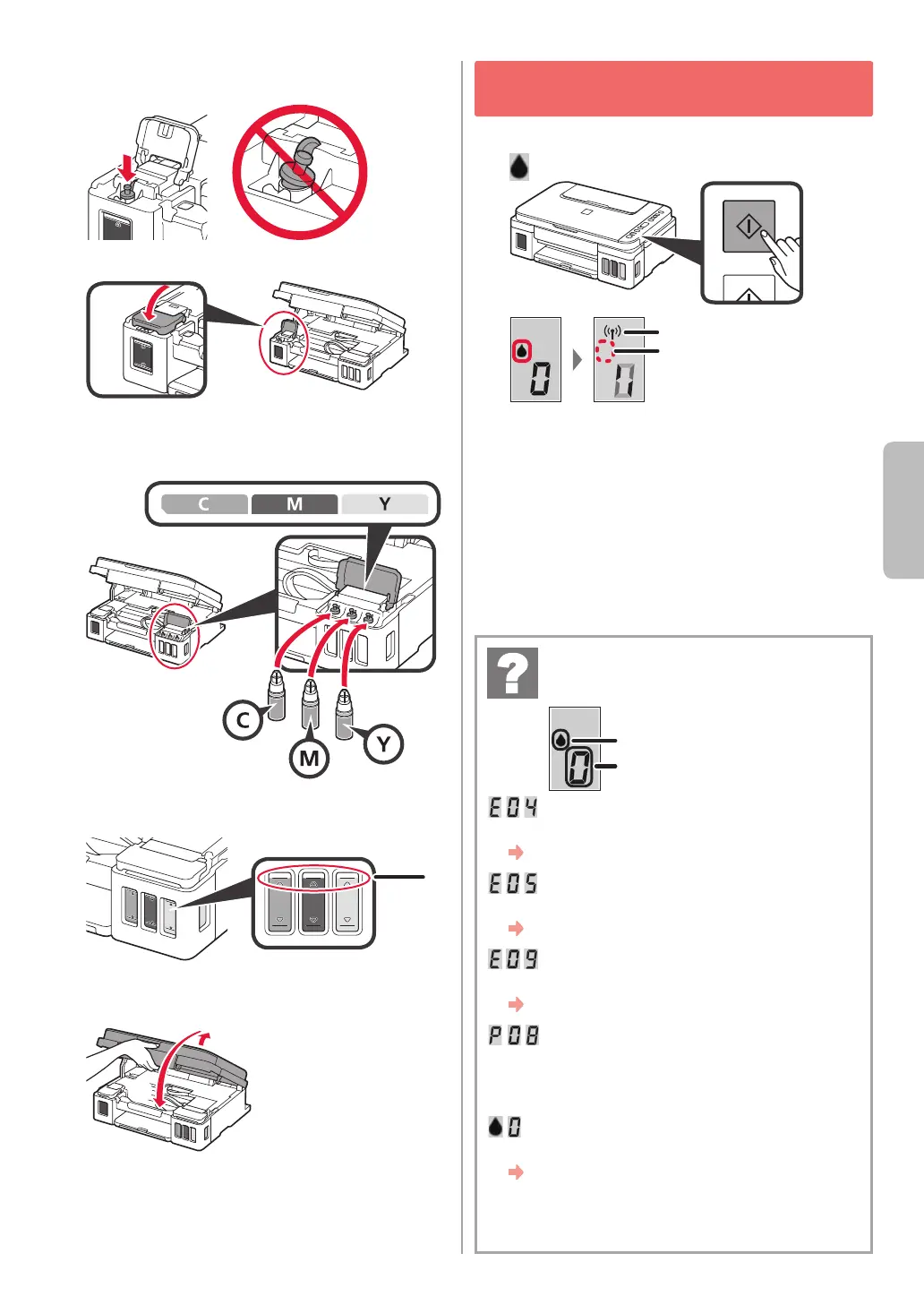 C

M

Y

C

M

Y

0

1

0

E04

E05

E09

P08

0