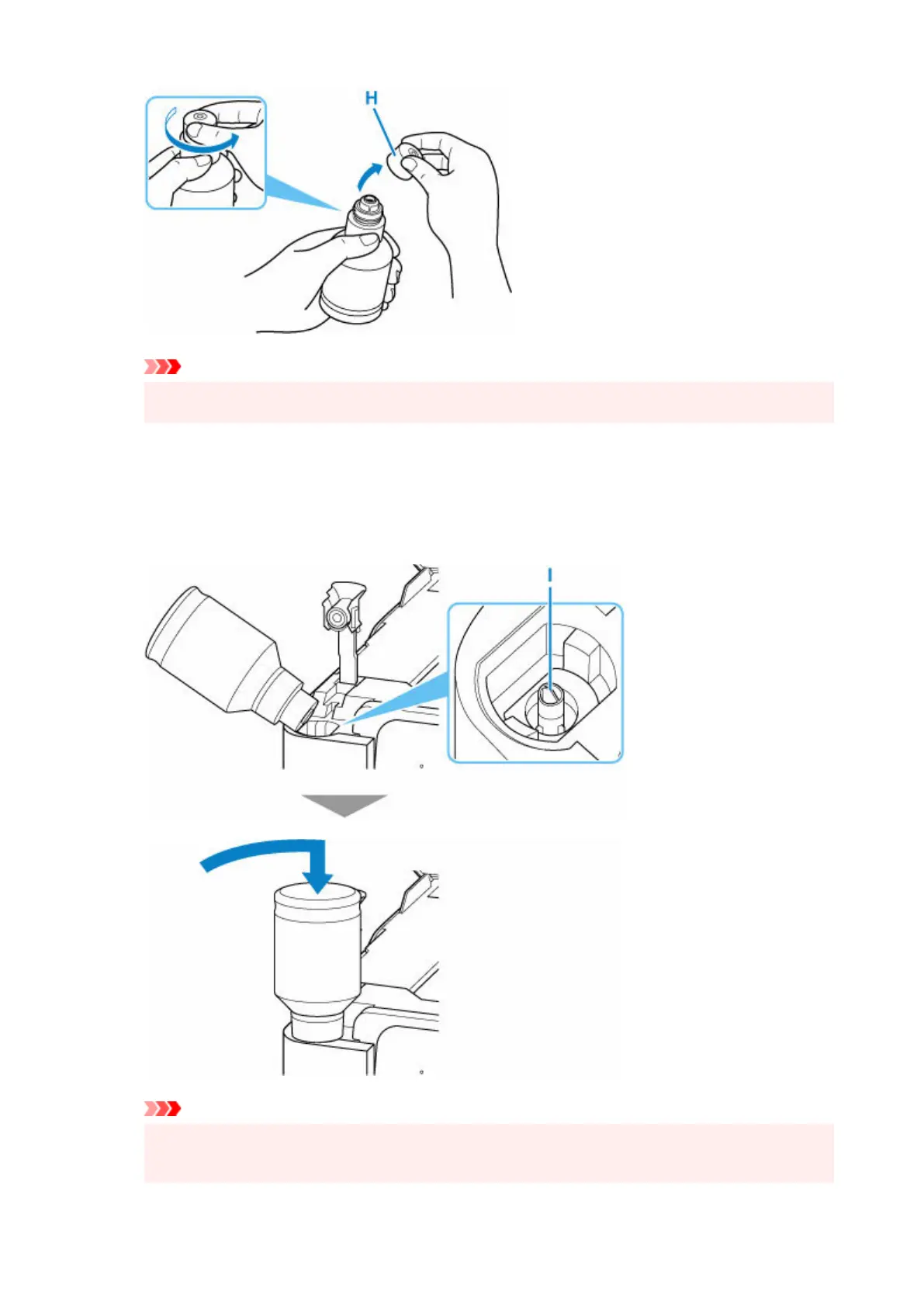 H

I