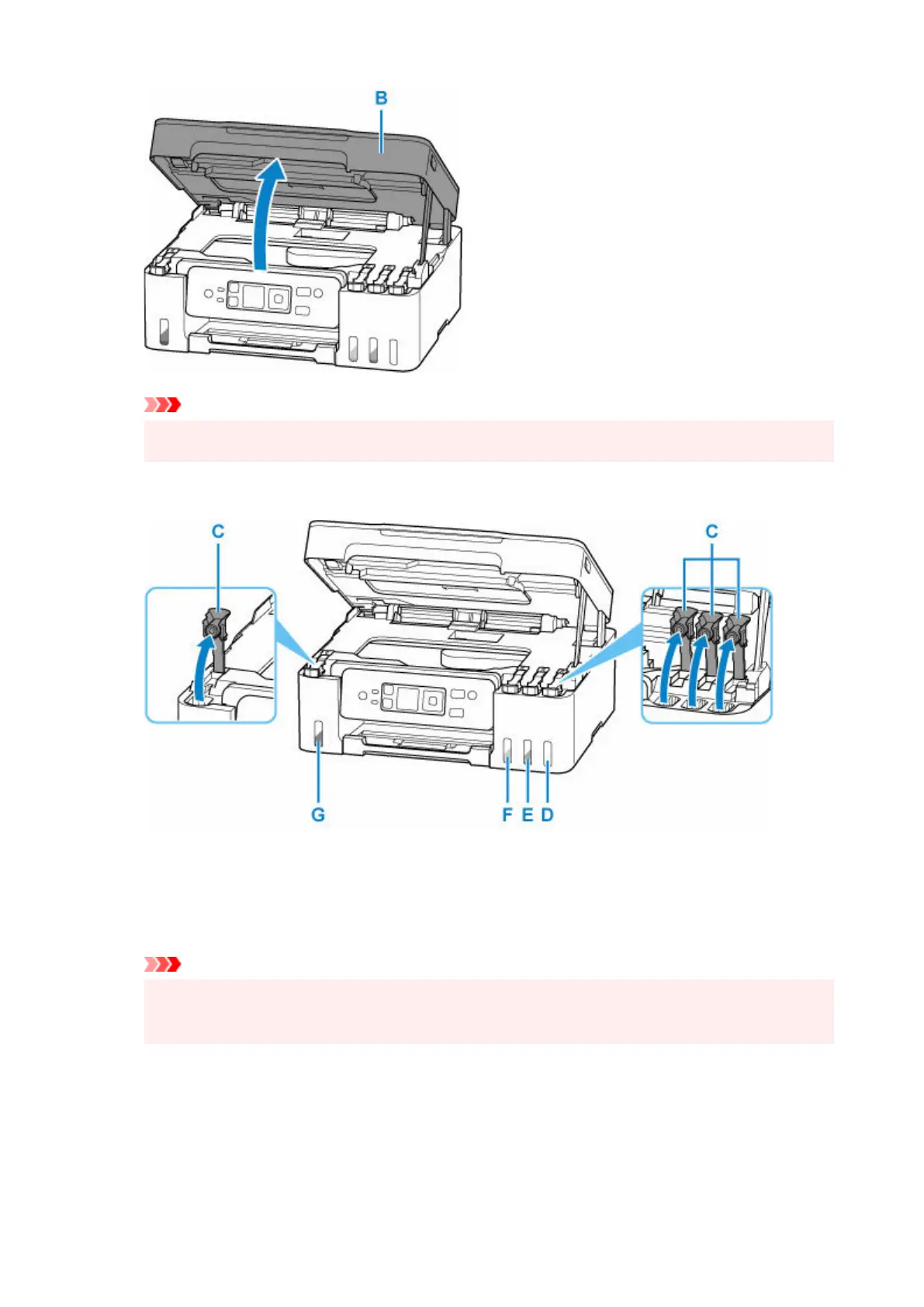 B

C

C

G

F E D