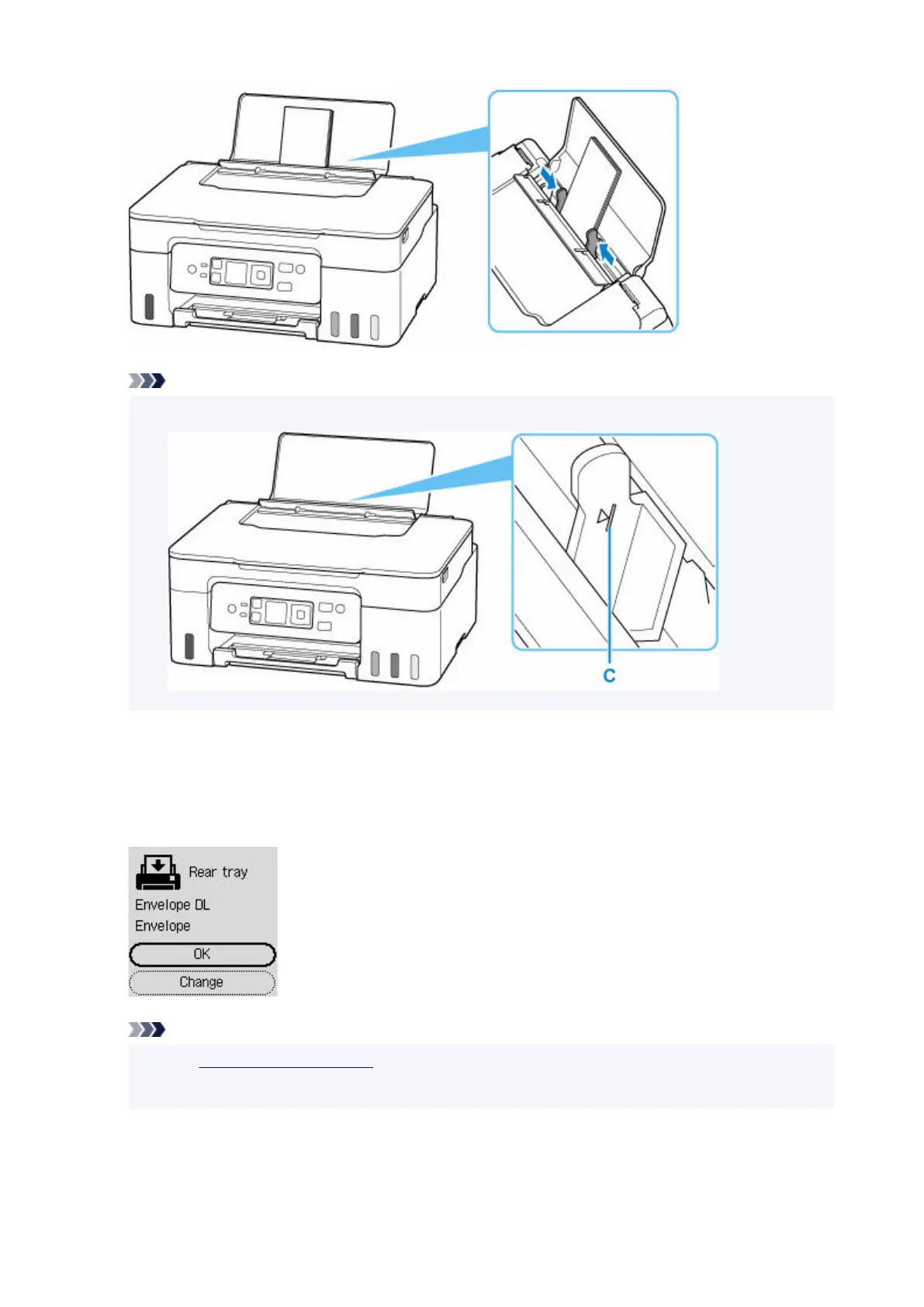 C

Rear tray
Envelope DL
Envelope
OK
Change