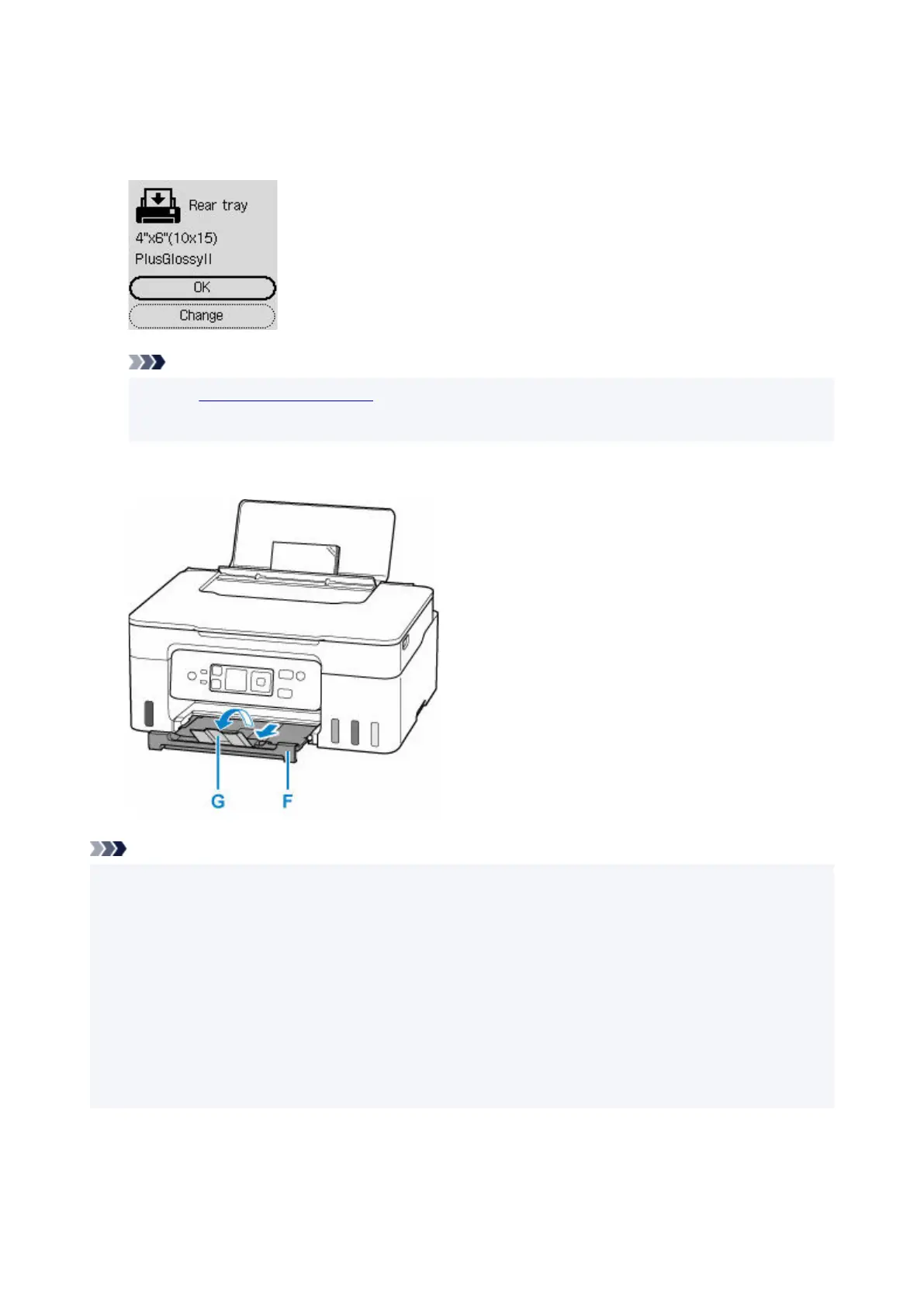 Rear tray
4"x6"(10x15)
PlusGlossyII
OK
Change

G
F