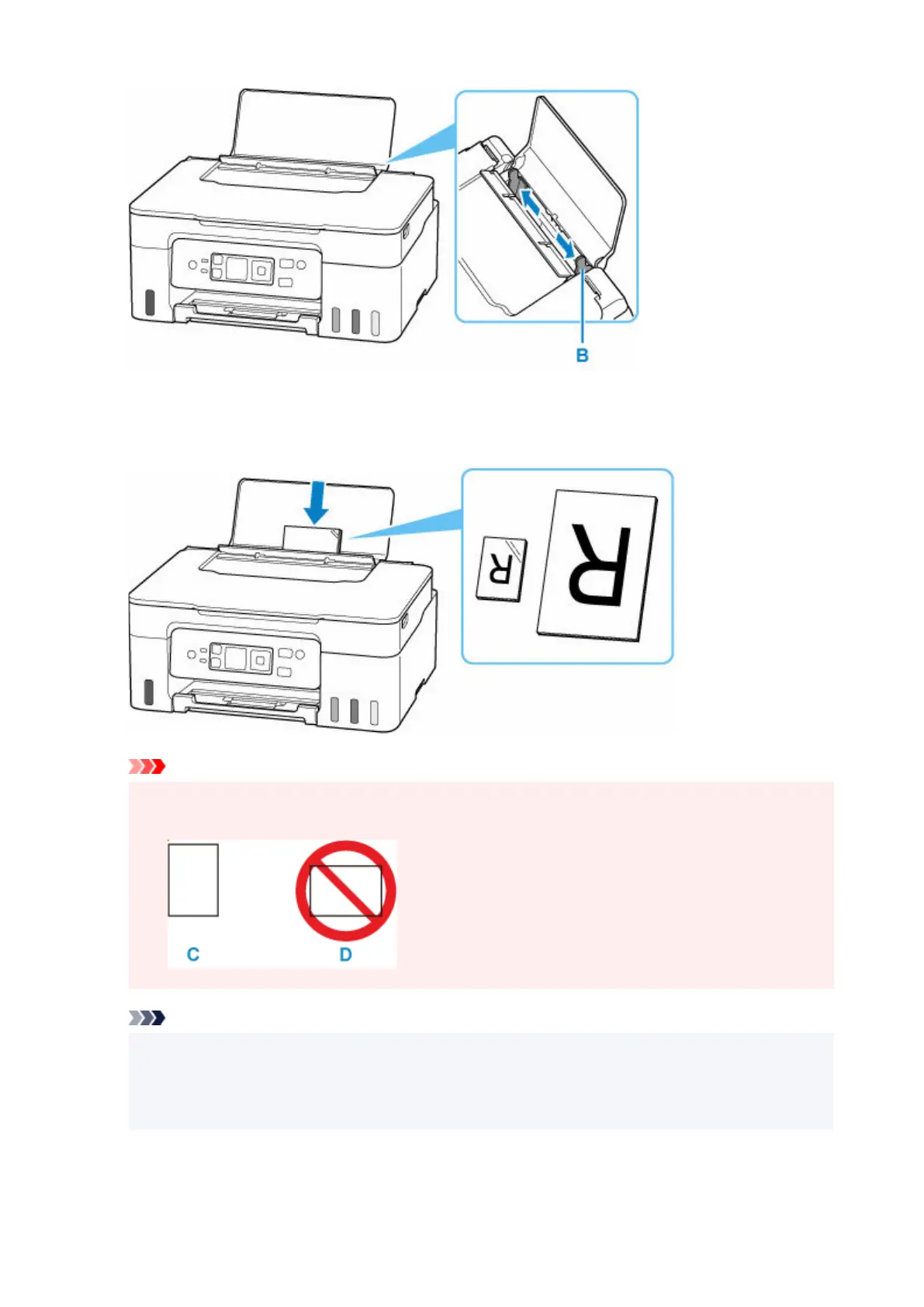 B

R

R

C

D