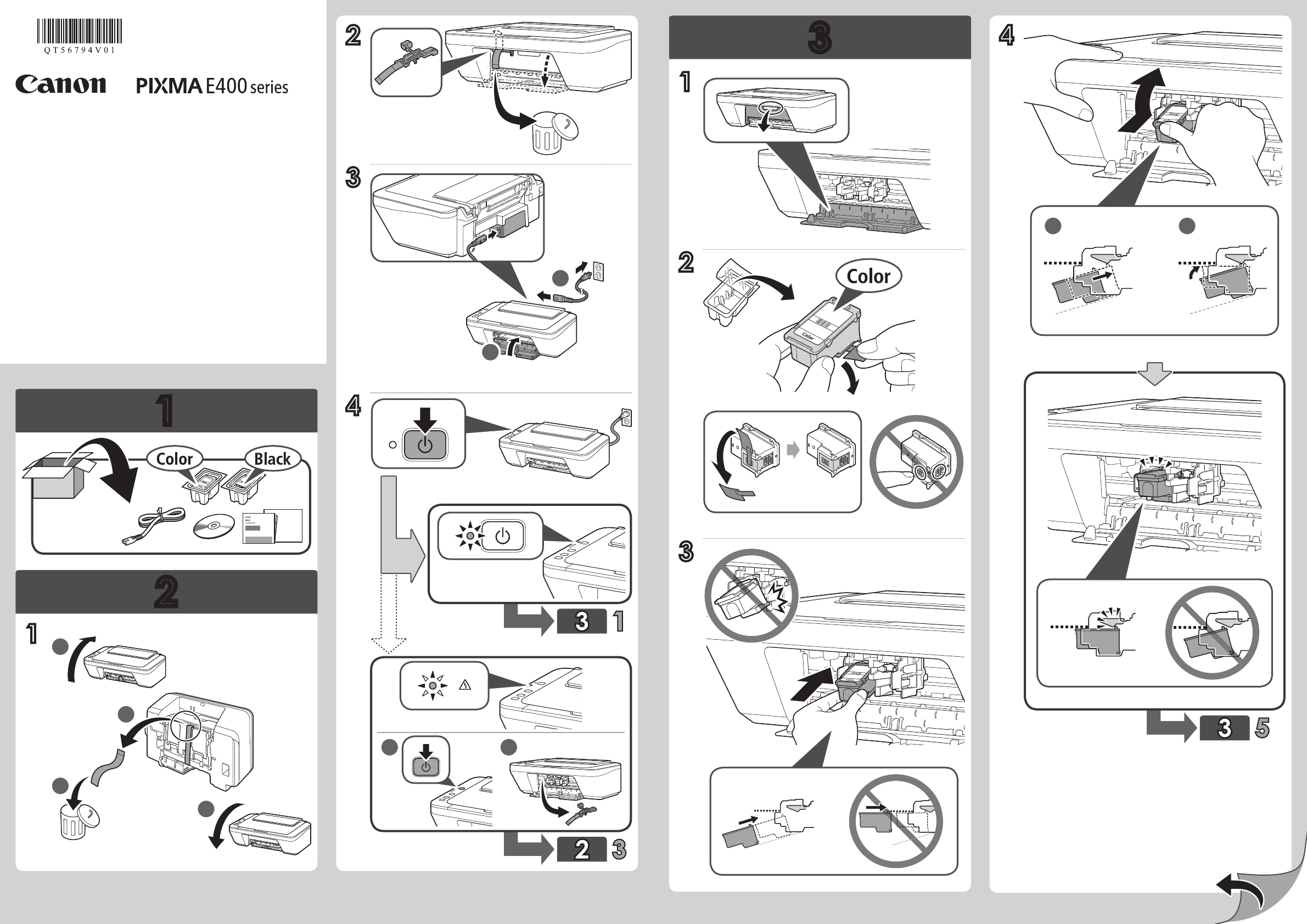 QT56794V01

Canon PIXMA E400 series

1

Color Black

2

1

2

3

4

3 1

2 3

3

1

2

Color

Color

3

4

3 5