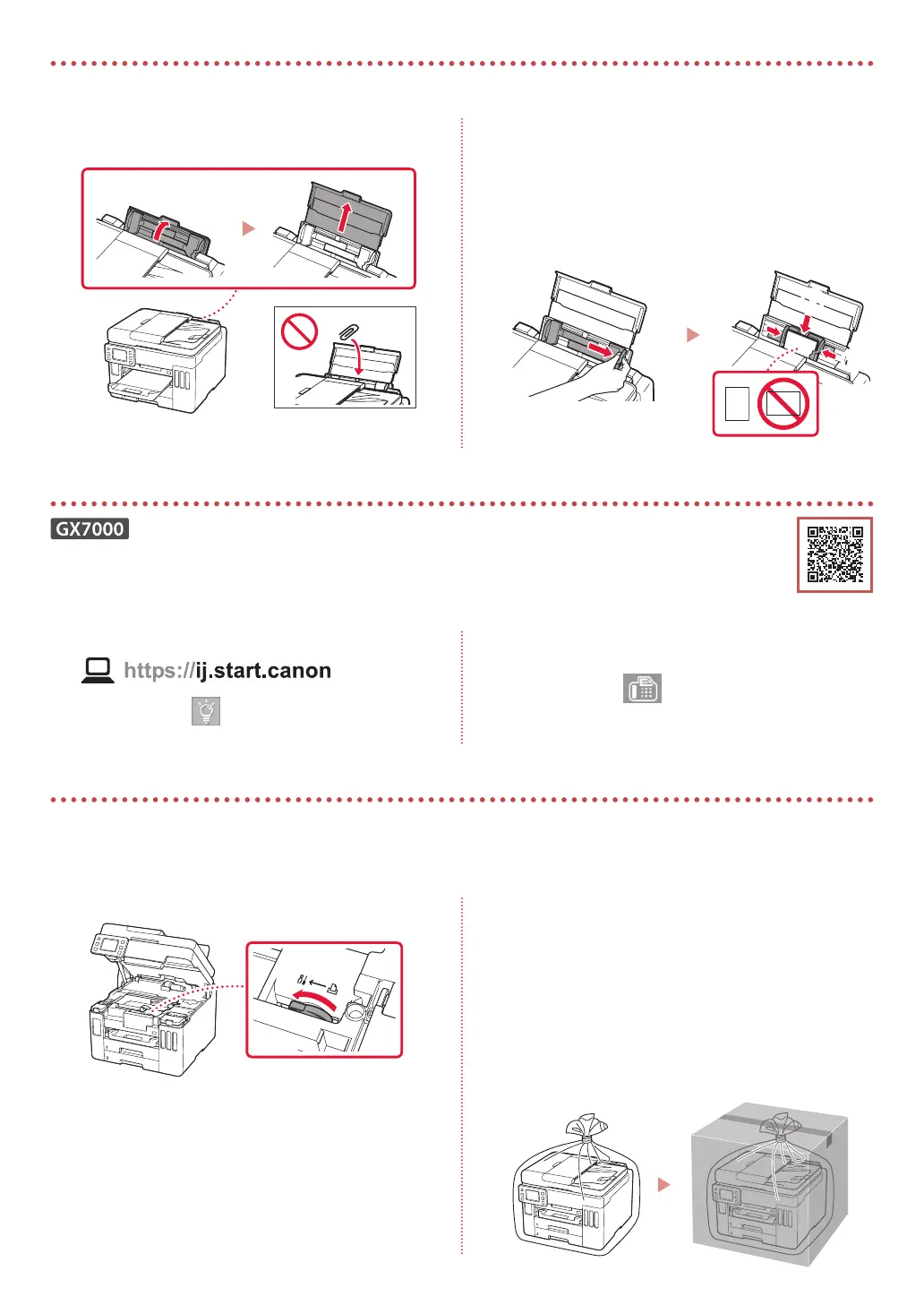 GX7000

https://ij.start.canon