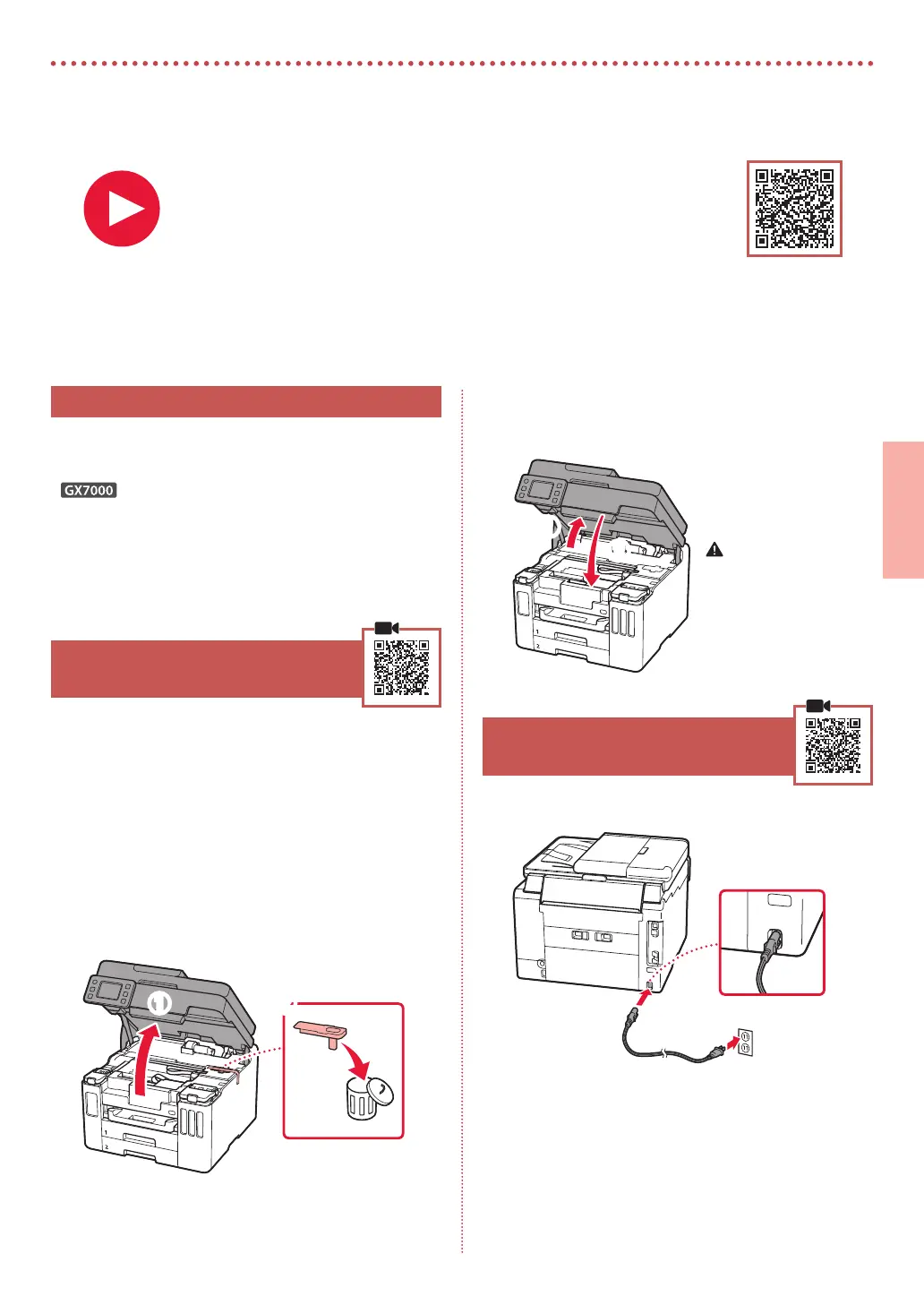 GX7000

1

2

1

2