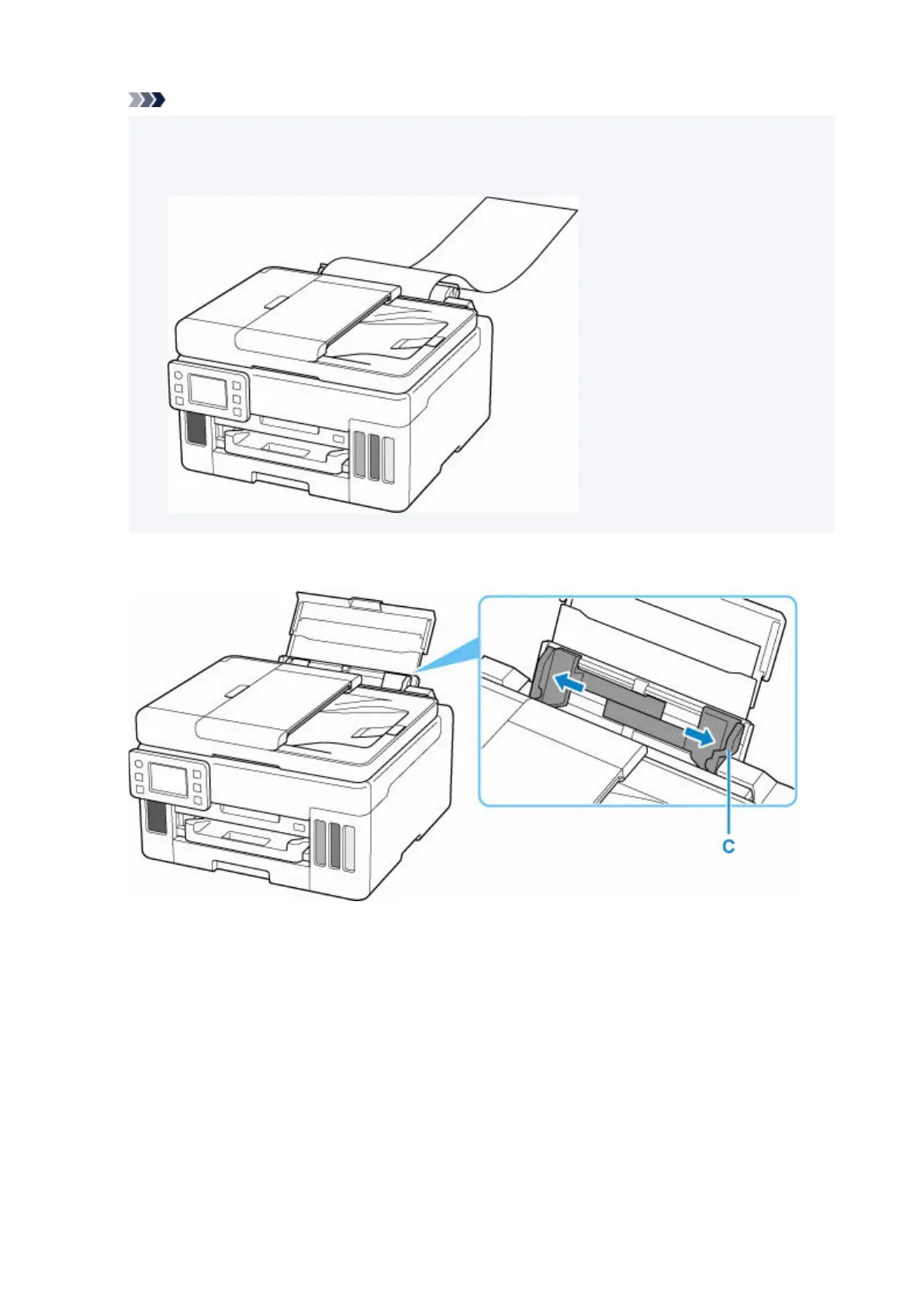 C