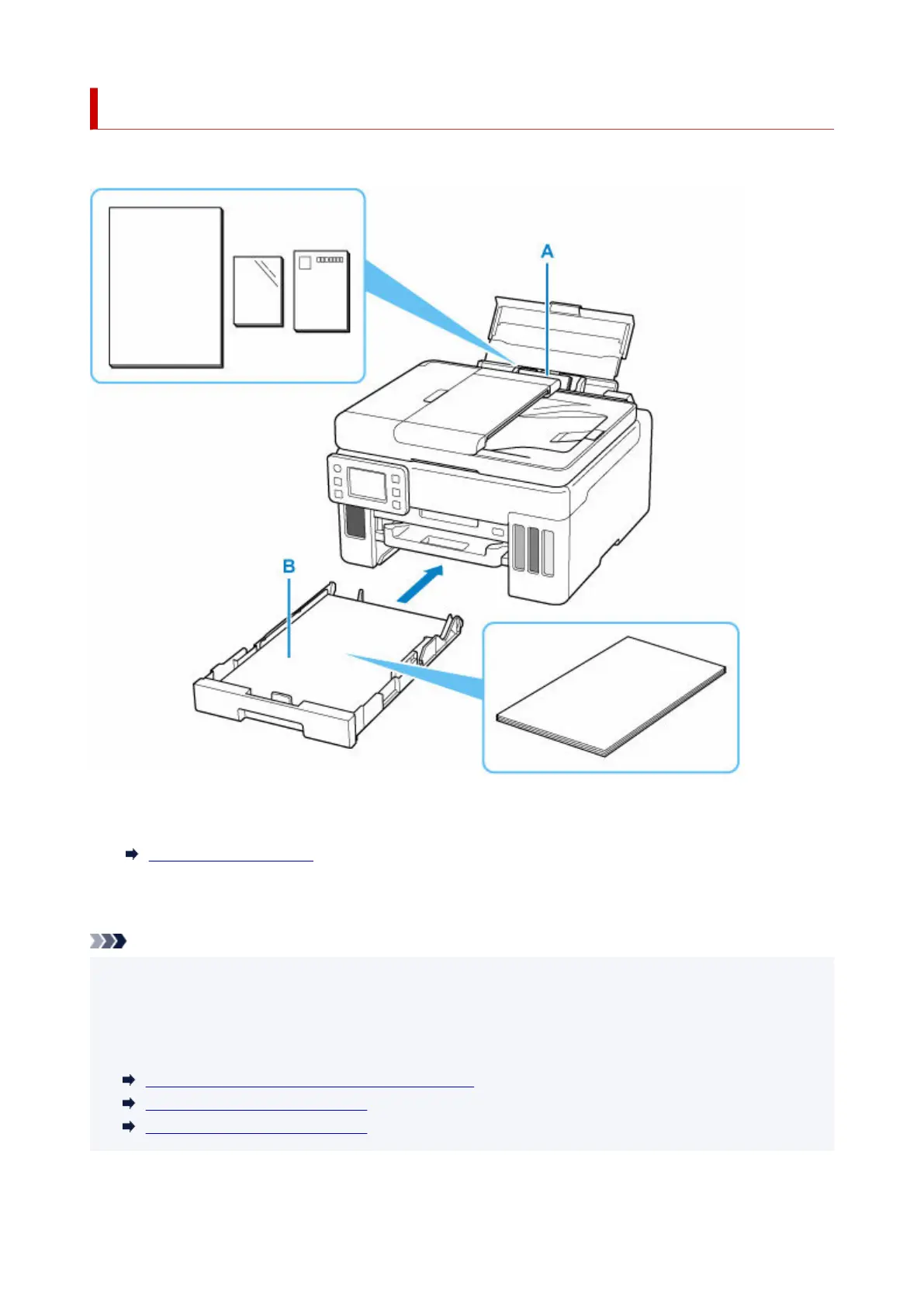 A

B