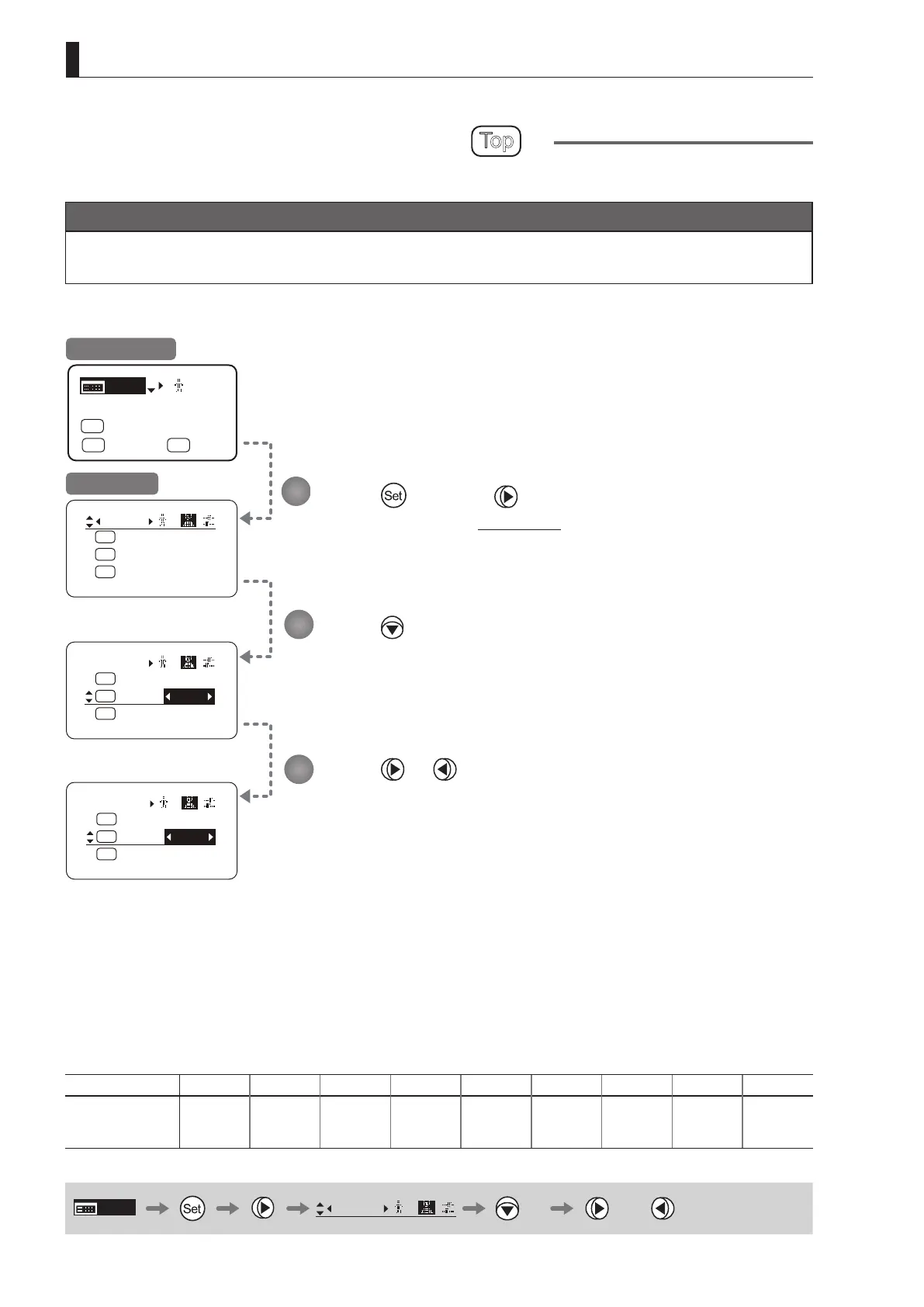 Top

Set

Set