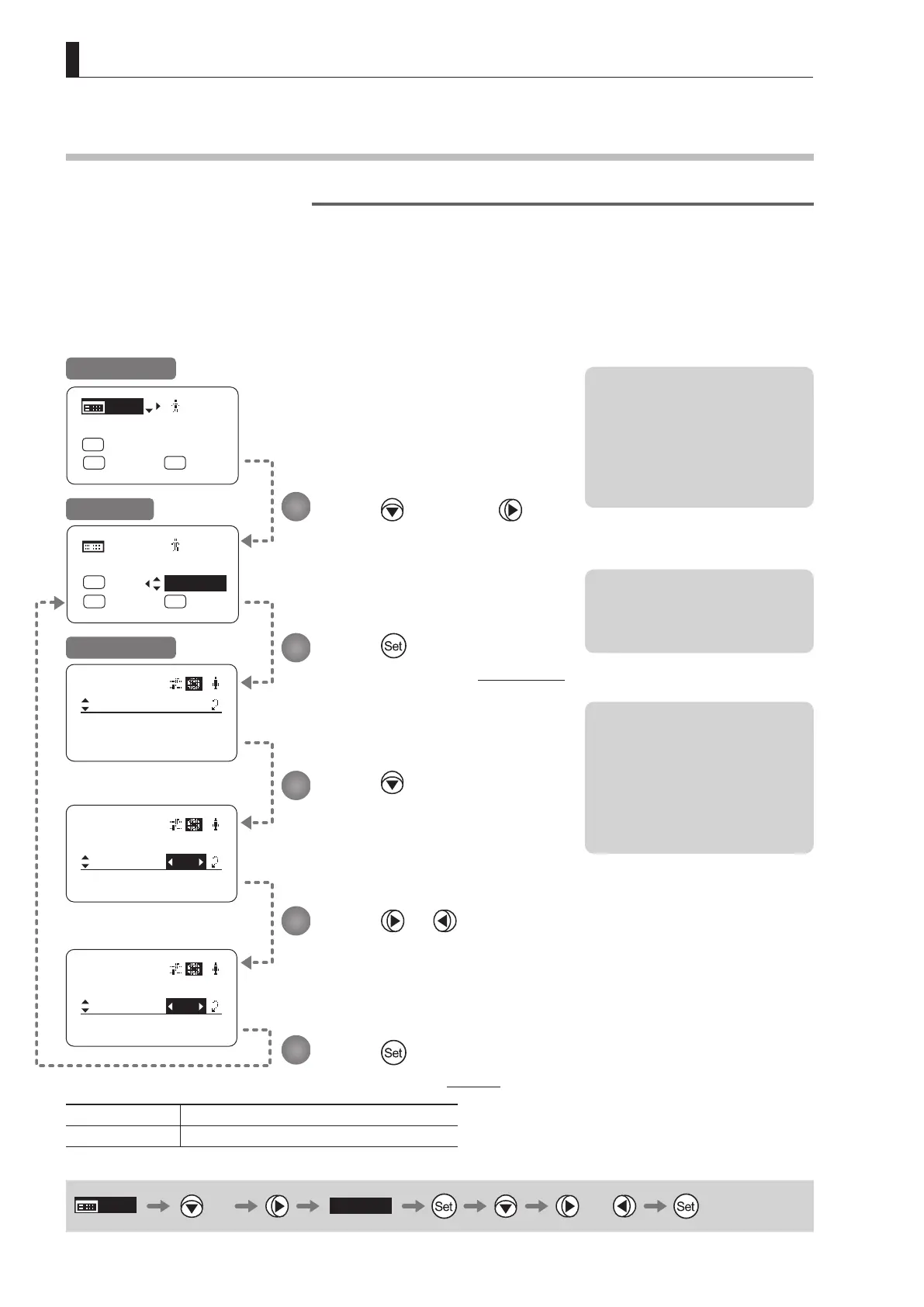 Set
Set
Set
Set
Set