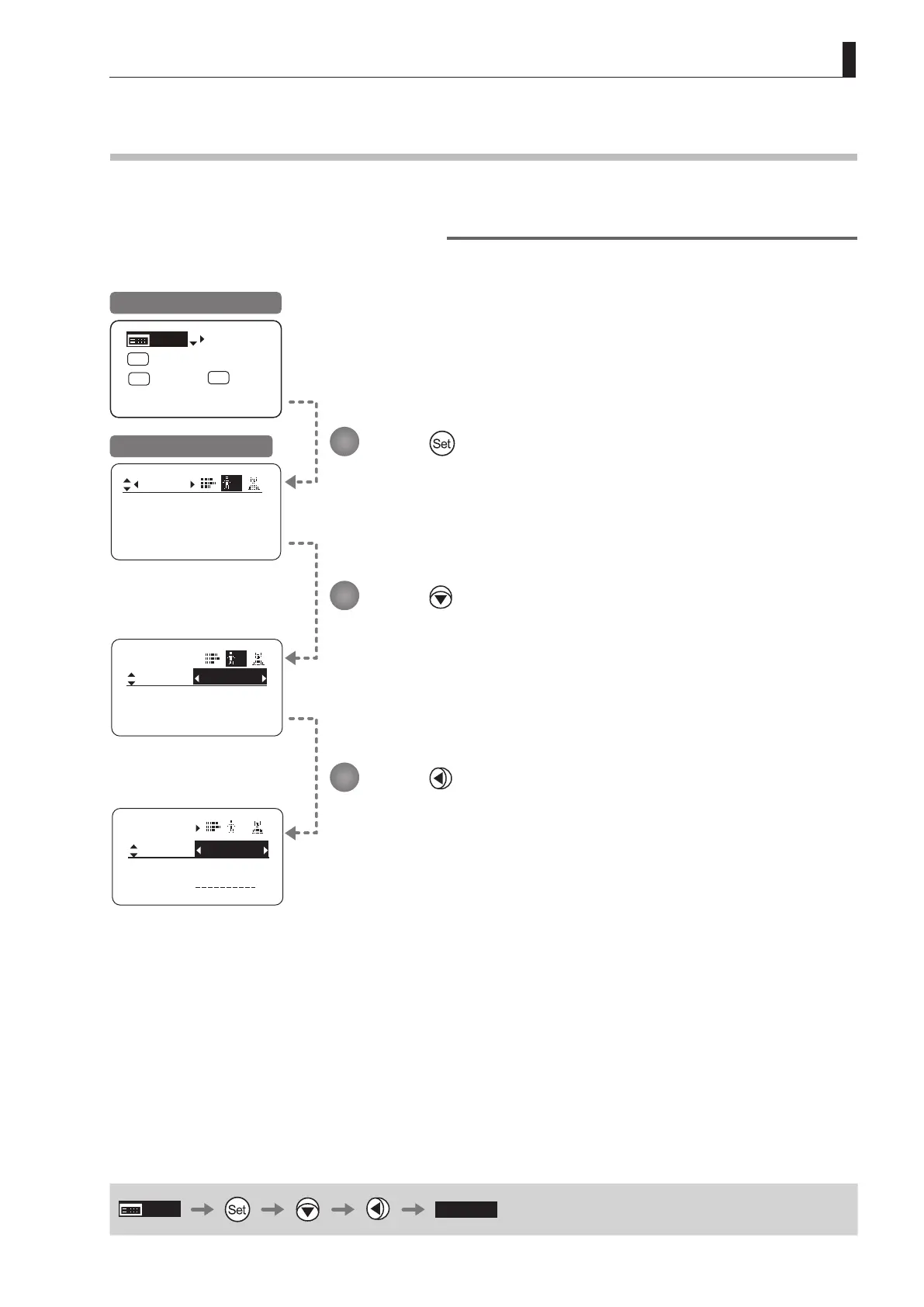 Set

Set