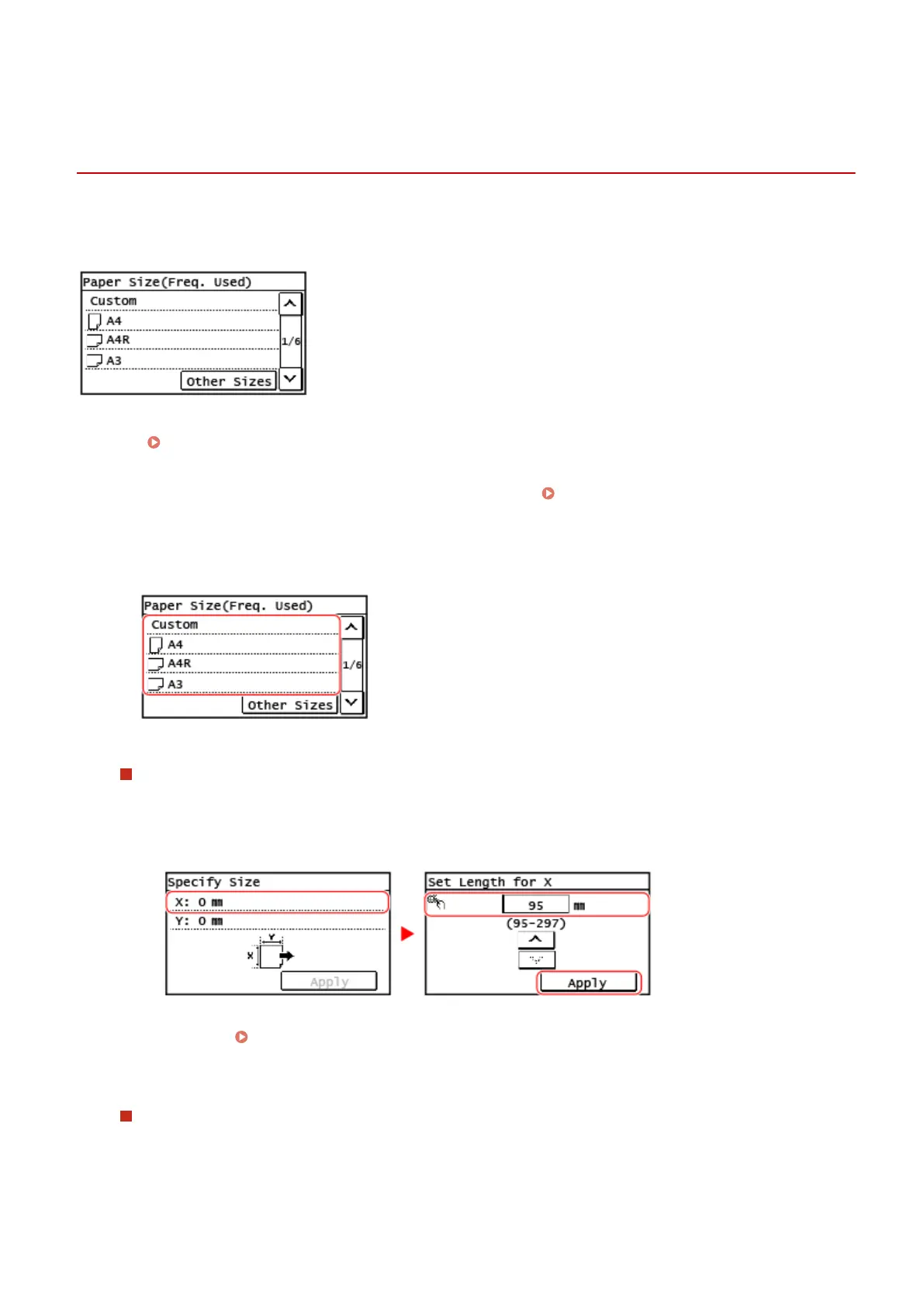 Paper Size(Freq. Used)
Custom
A4
A4R
A3
1/6
Other Sizes

Paper Size(Freq. Used)
Custom
A4
A4R
A3
1/6
Other Sizes

Specify Size
X: 0 mm
Y: 0 mm
Y
X
Apply

Set Length for X
95 mm
(95-297)
Apply