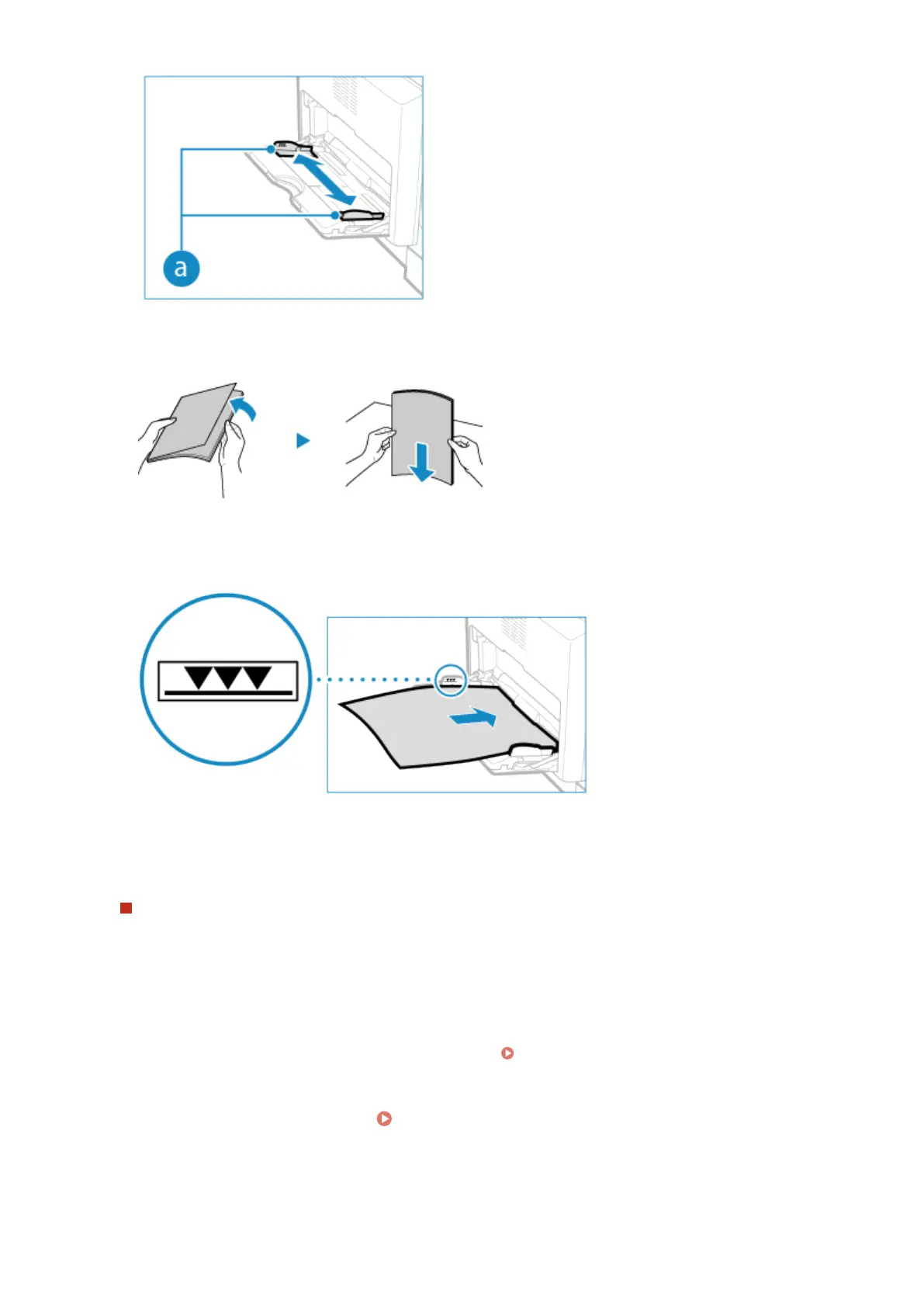 a