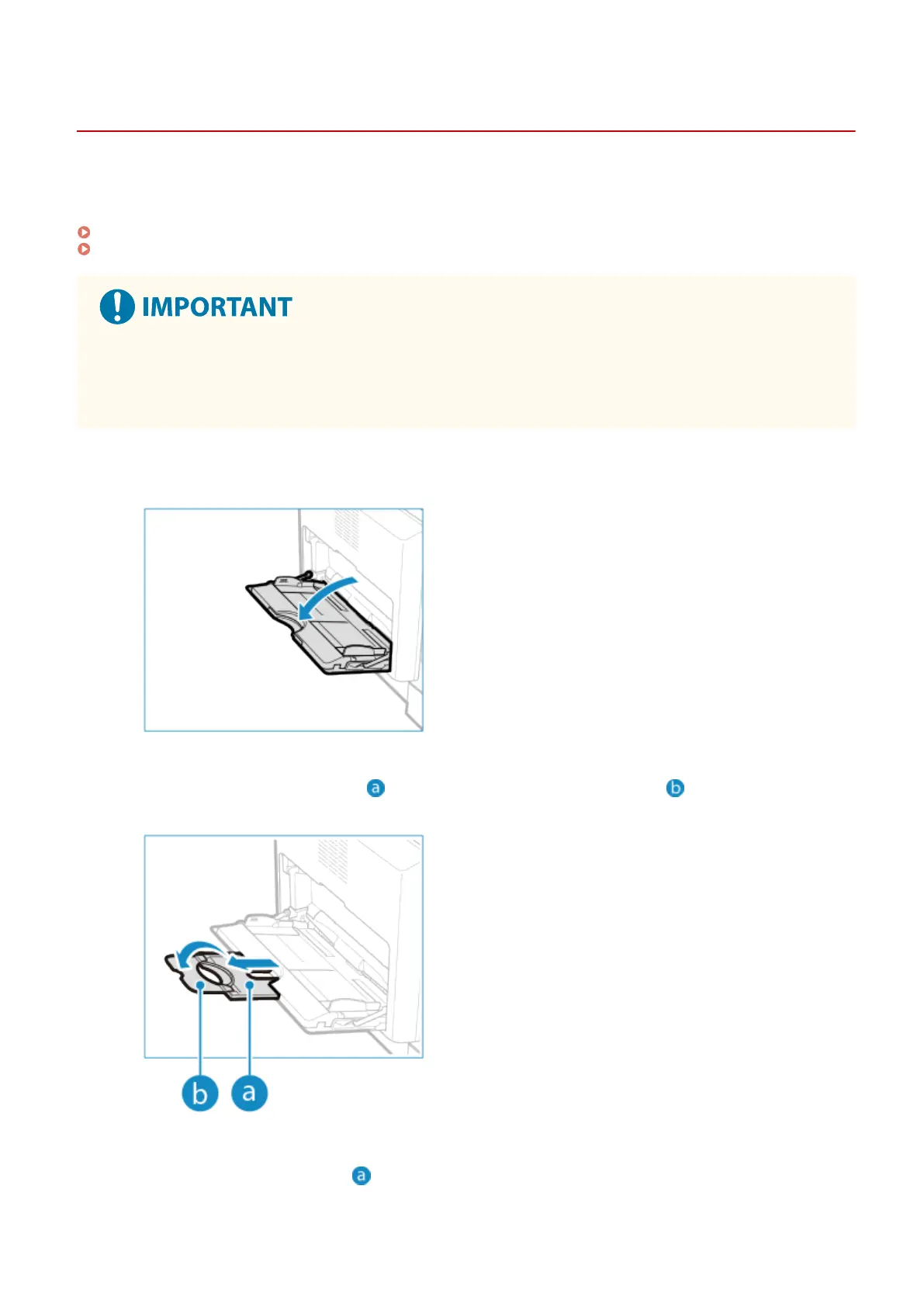 IMPORTANT

b
a