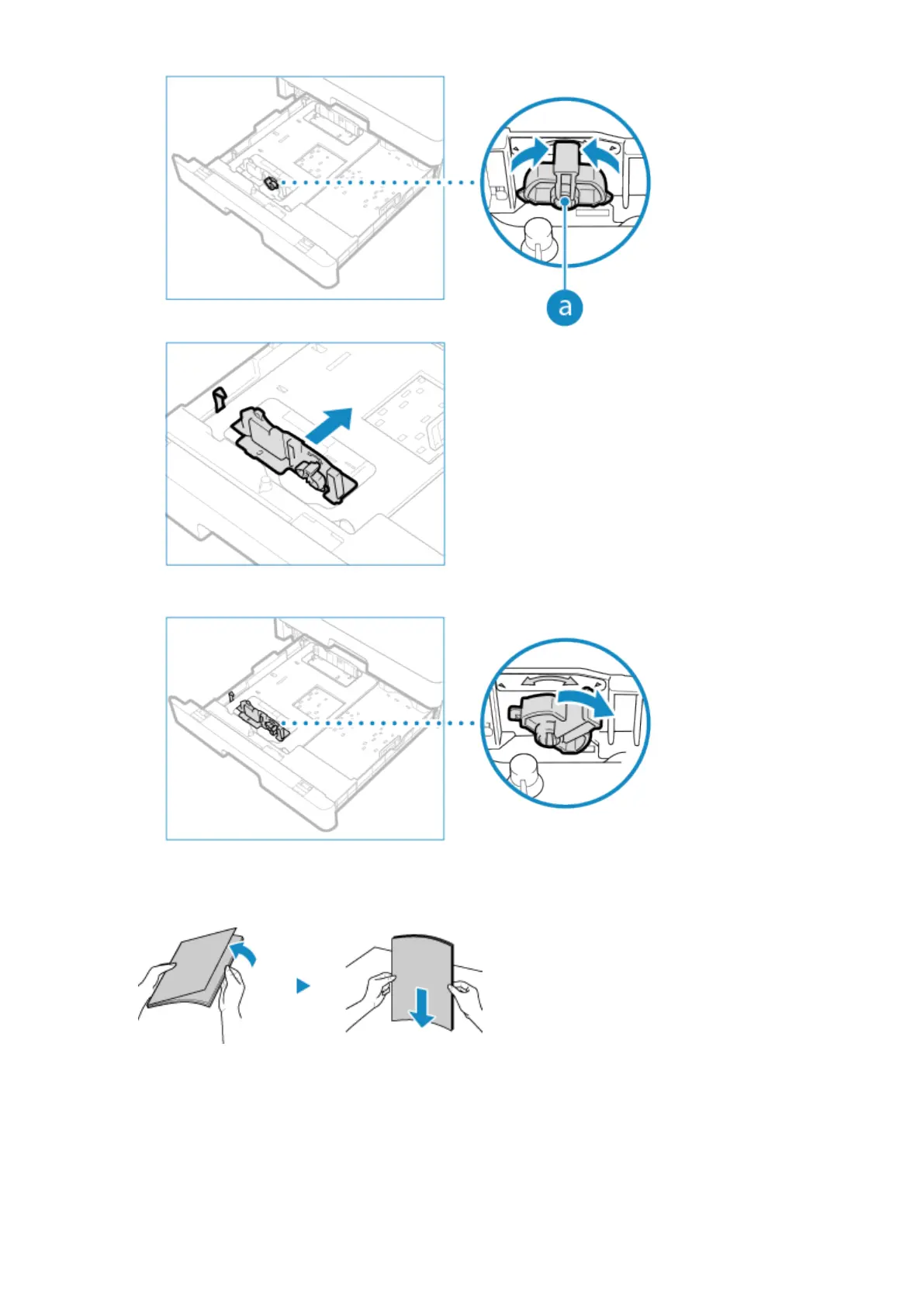 a