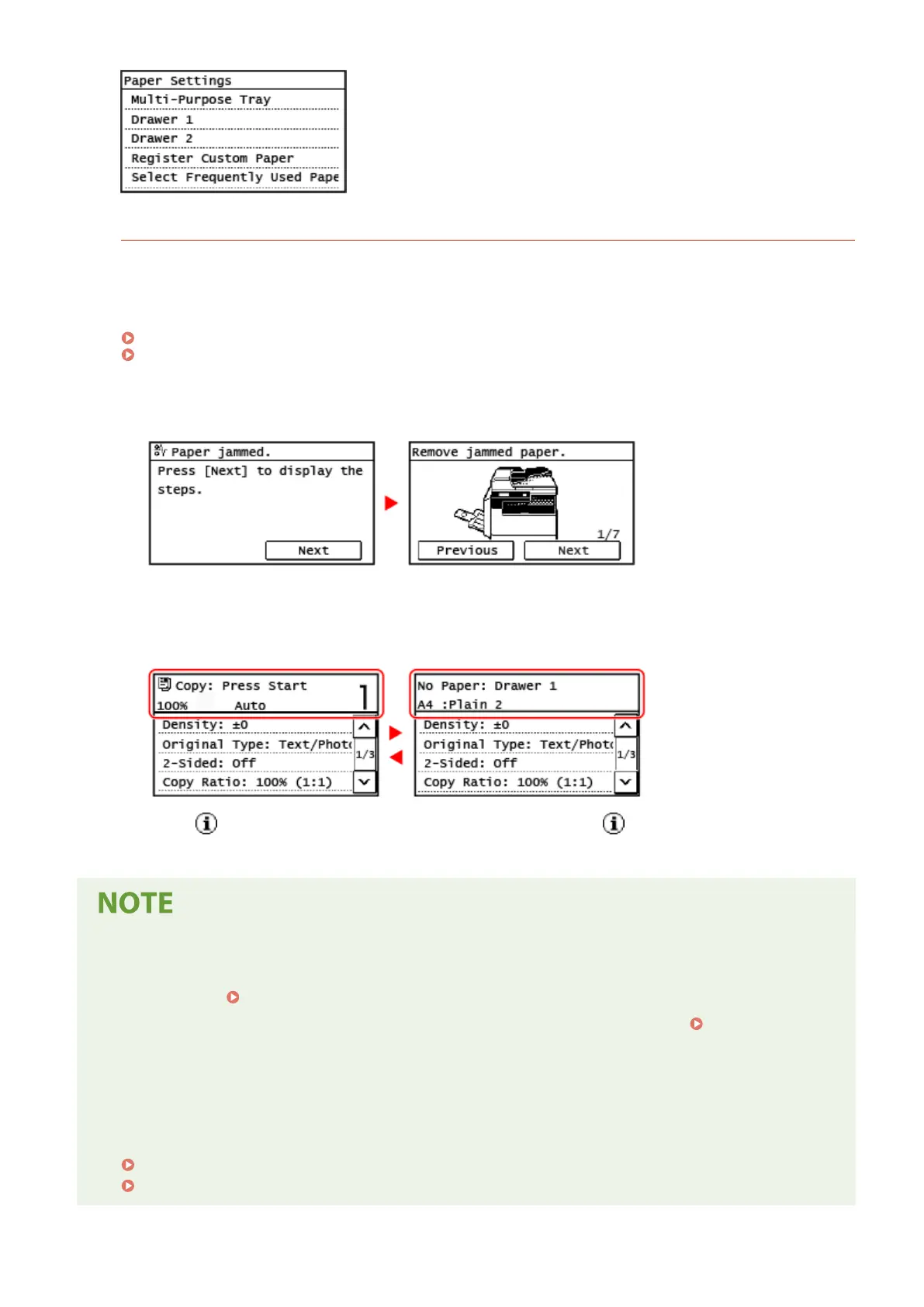 Paper Settings
Multi-Purpose Tray
Drawer 1
Drawer 2
Register Custom Paper
Select Frequently Used Pape

Paper jammed.
Press [Next] to display the steps.
Next

Remove jammed paper.
1/7
Previous
Next

Copy: Press Start
100% Auto
1
Density: ±0
Original Type: Text/Phot
2-Sided: Off
Copy Ratio: 100% (1:1)
1/3

No Paper: Drawer 1
A4 :Plain 2
Density: ±0
Original Type: Text/Phot
2-Sided: Off
Copy Ratio: 100% (1:1)
1/3

NOTE