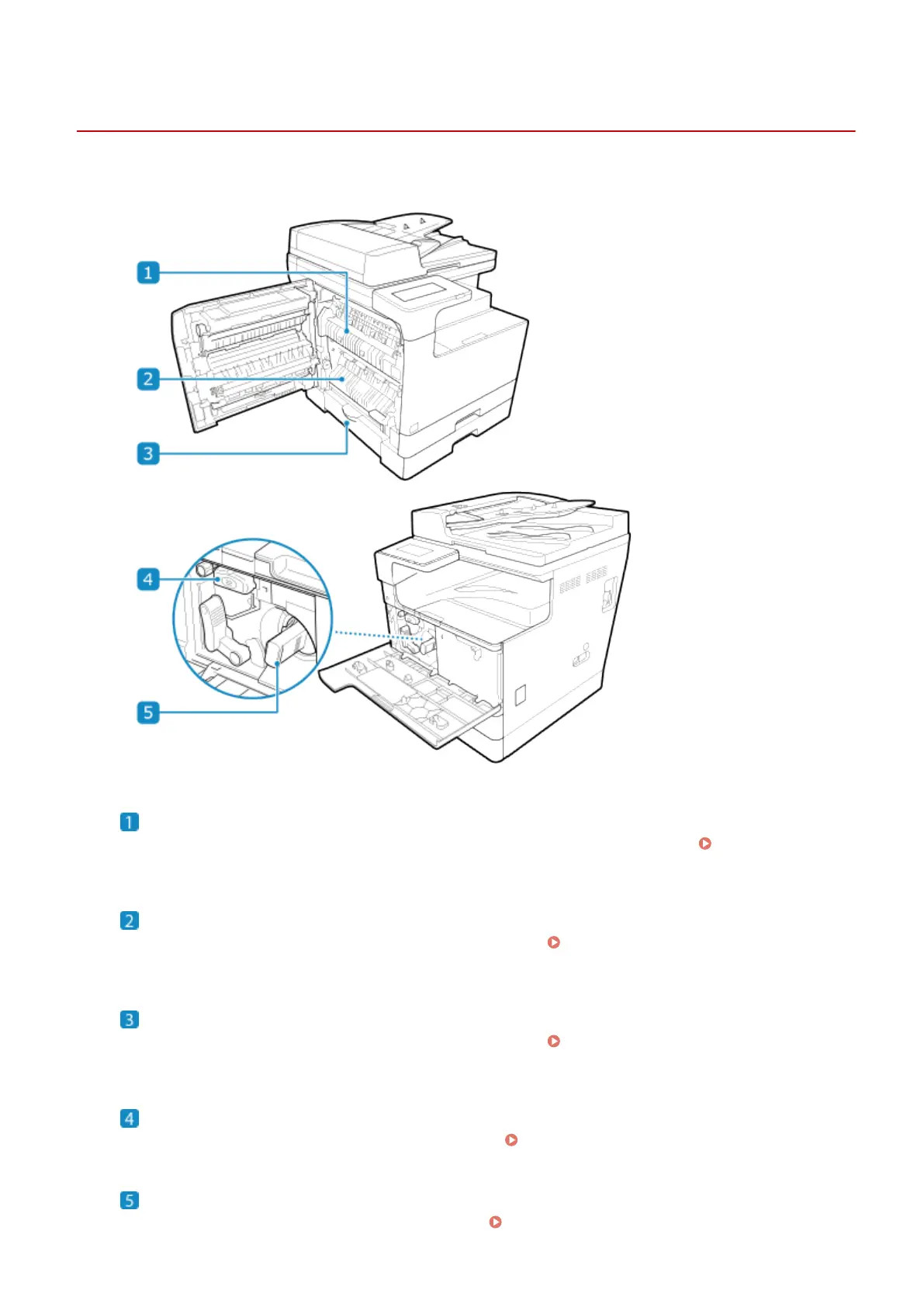 1

2

3

4

5

1

2

3

4

5