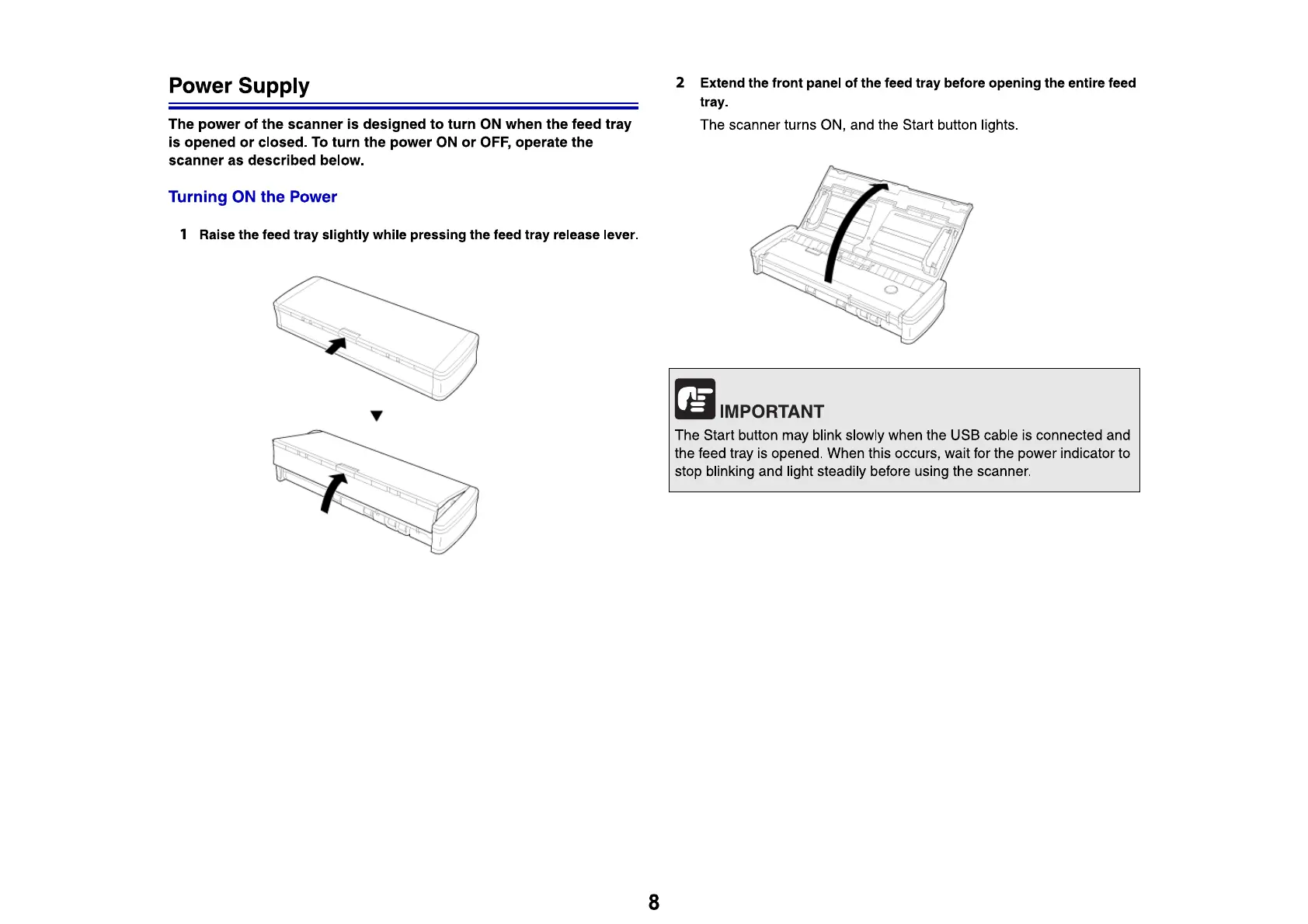 Power Supply

The power of the scanner is designed to turn ON when the feed tray is opened or closed. To turn the power ON or OFF, operate the scanner as described below.

Turning ON the Power

1 Raise the feed tray slightly while pressing the feed tray release lever.

2 Extend the front panel of the feed tray before opening the entire feed tray.

The scanner turns ON, and the Start button lights.

IMPORTANT
The Start button may blink slowly when the USB cable is connected and the feed tray is opened. When this occurs, wait for the power indicator to stop blinking and light steadily before using the scanner.

8