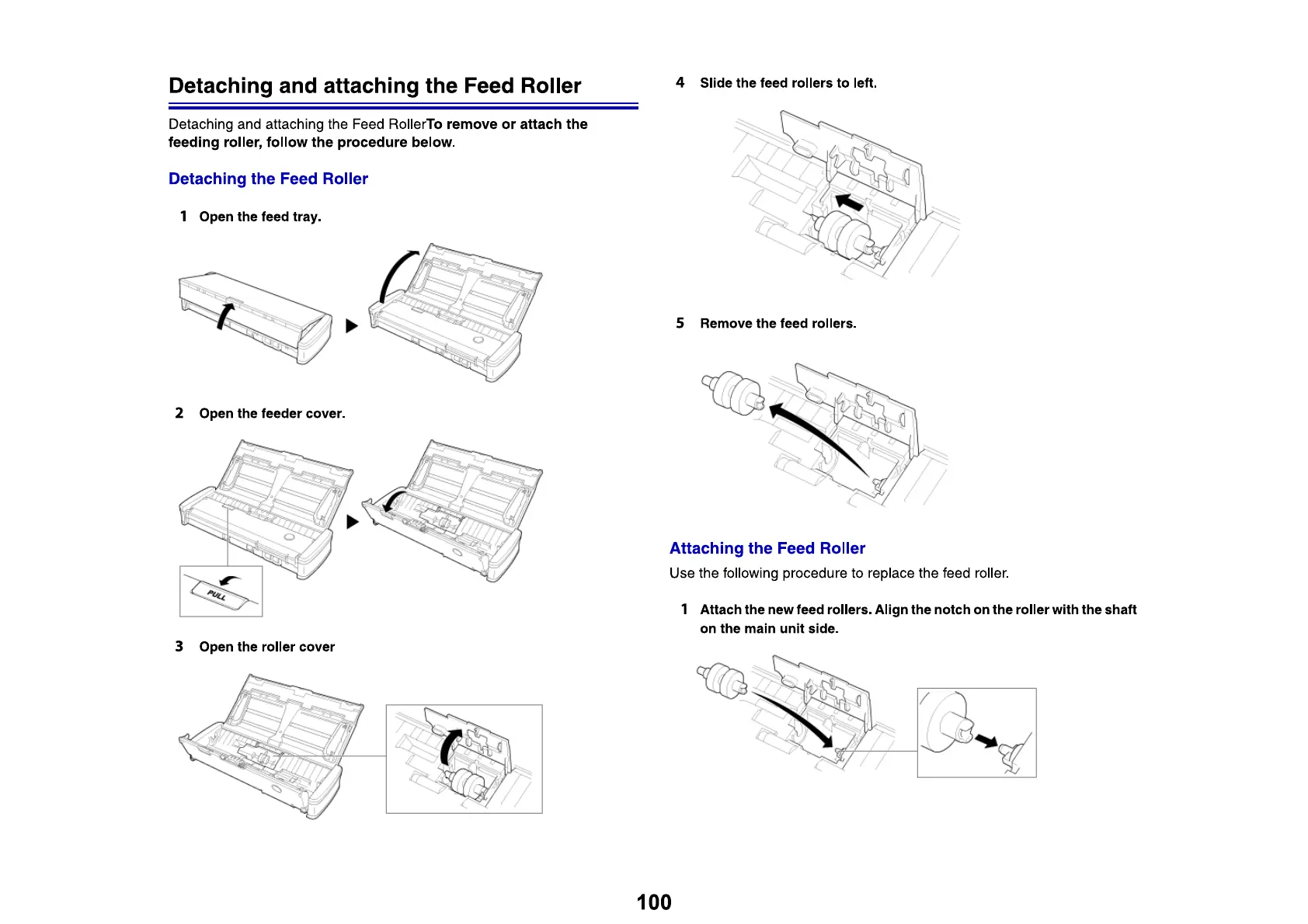 Detaching and attaching the Feed Roller

Detaching and attaching the Feed RollerTo remove or attach the feeding roller, follow the procedure below.

Detaching the Feed Roller

1 Open the feed tray.

2 Open the feeder cover.

PULL

3 Open the roller cover

4 Slide the feed rollers to left.

5 Remove the feed rollers.

Attaching the Feed Roller

Use the following procedure to replace the feed roller.

1 Attach the new feed rollers. Align the notch on the roller with the shaft on the main unit side.

100