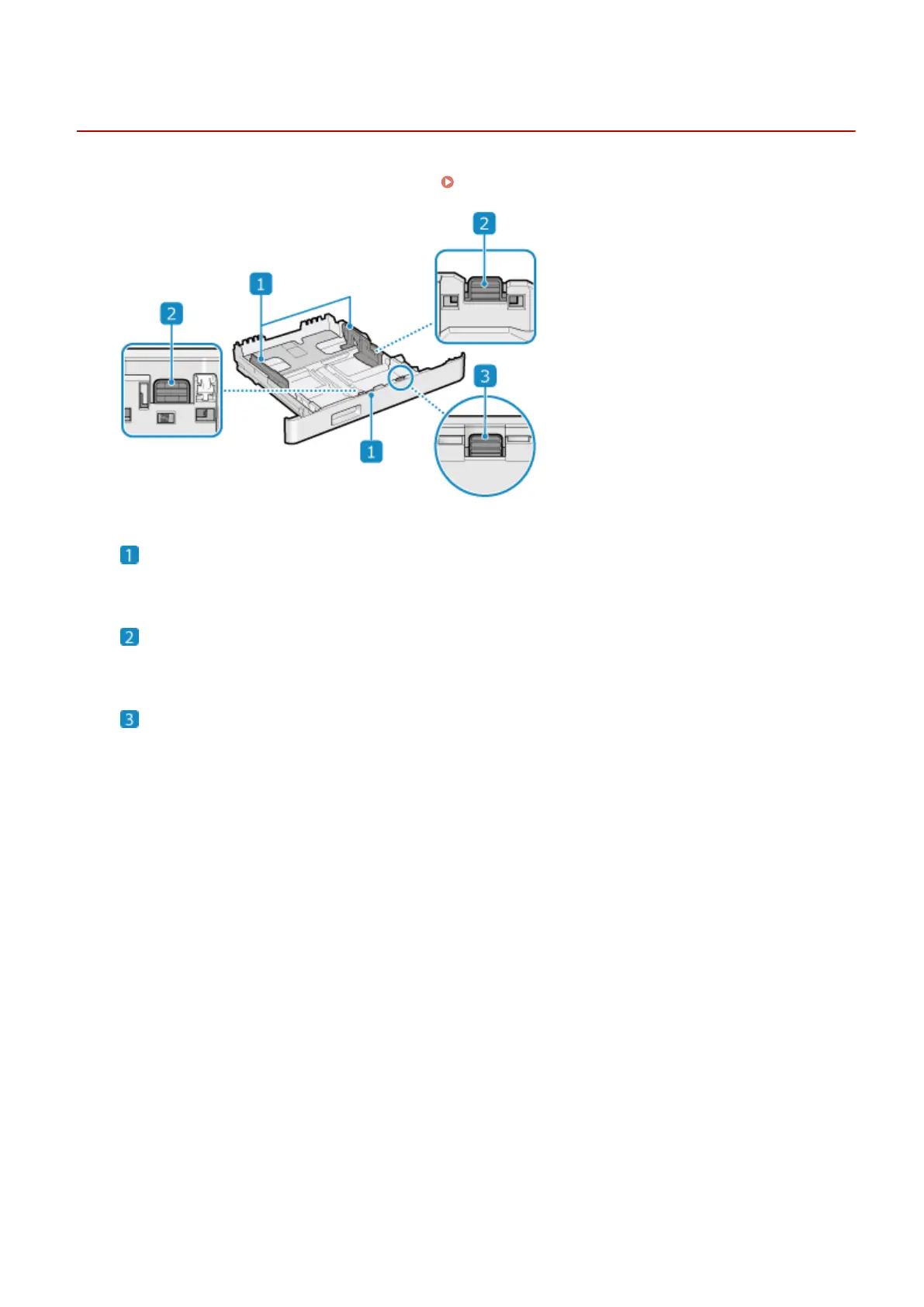 2

1

2

3

1

1

2

3