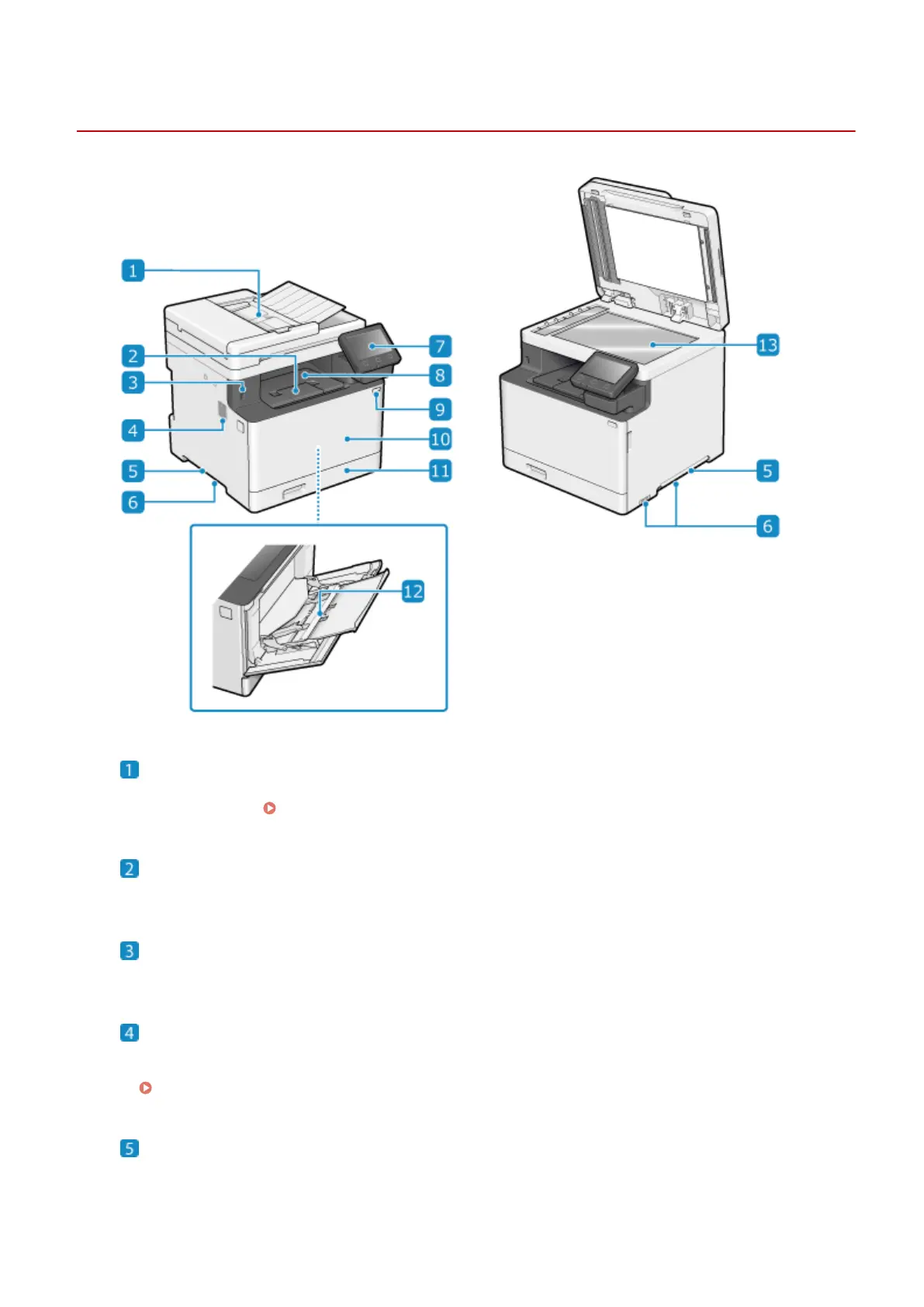 1
2
3
4
5
6
7
8
9
10
11
12
13
5
6

1

2

3

4

5