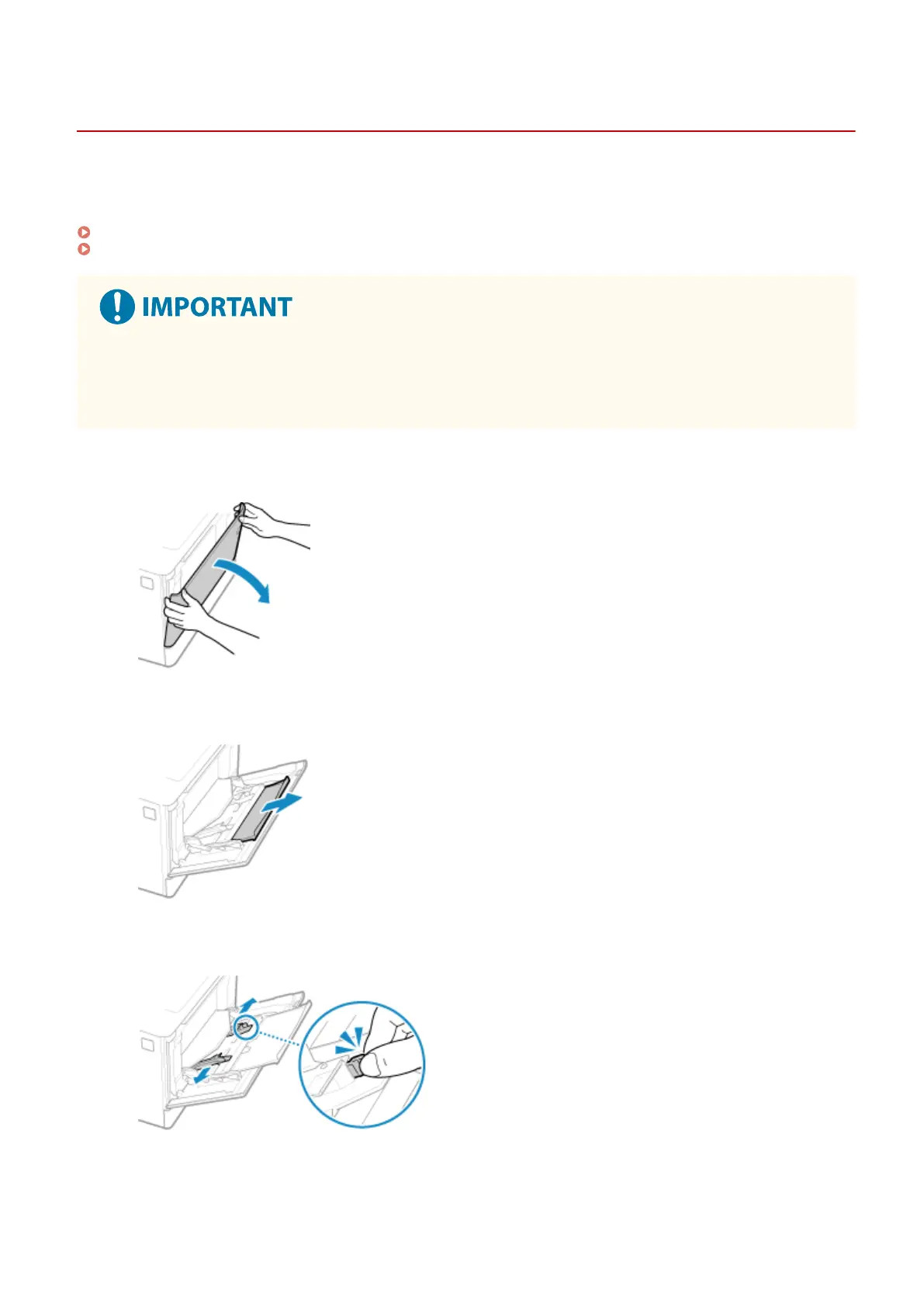 IMPORTANT