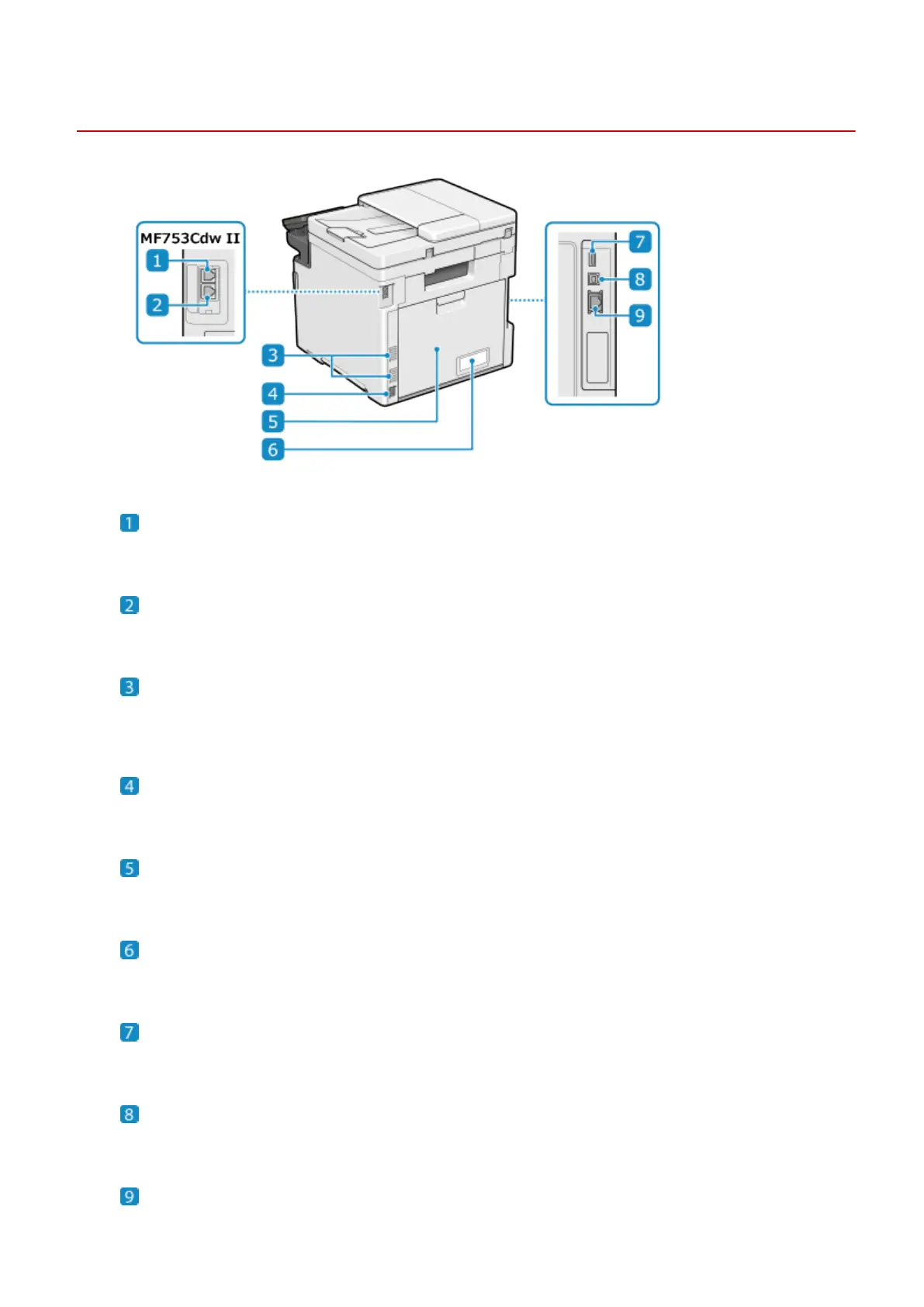 MF753Cdw II

1

2

3

4

5

6

7

8

9

1

2

3

4

5

6

7

8

9