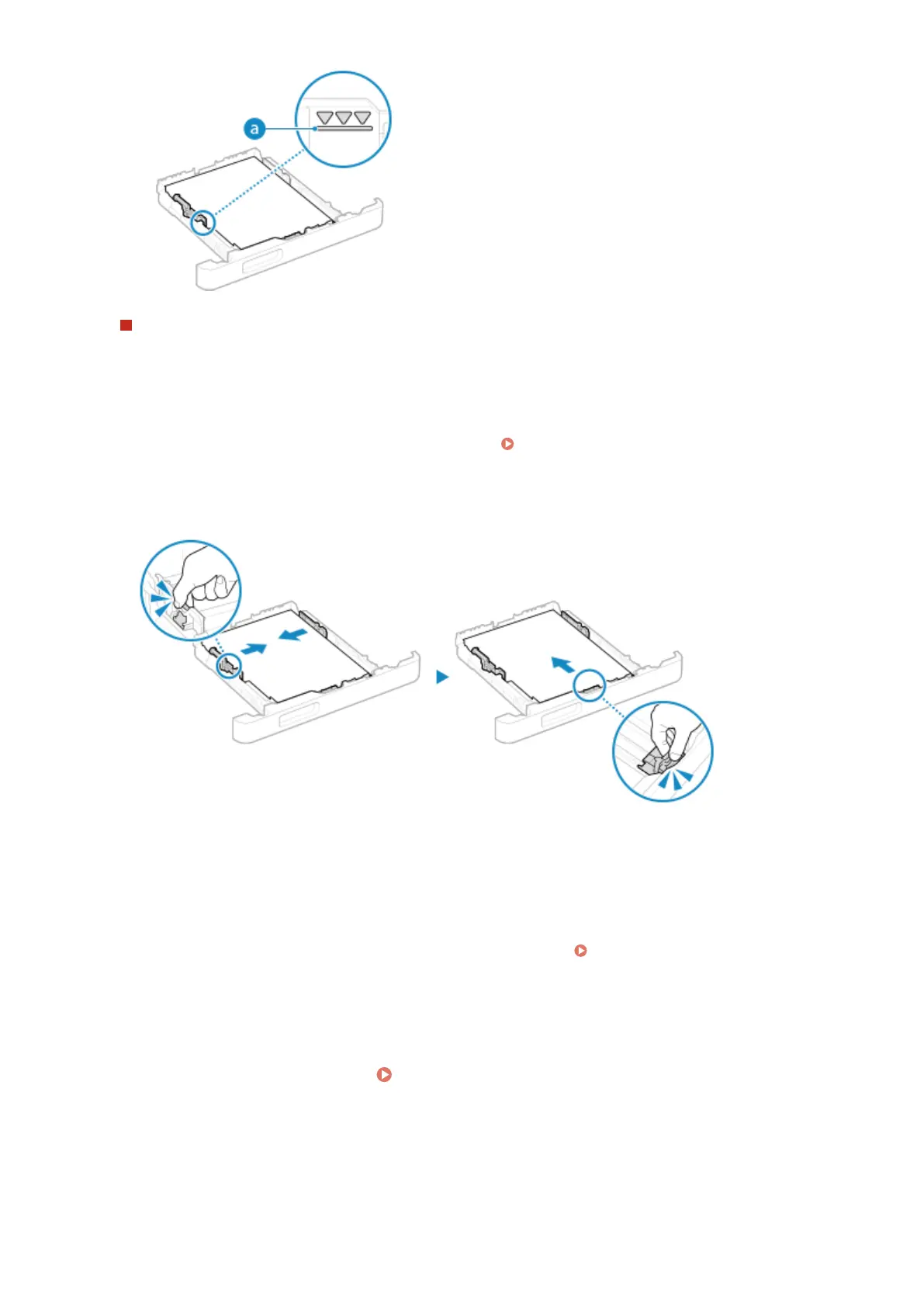 a