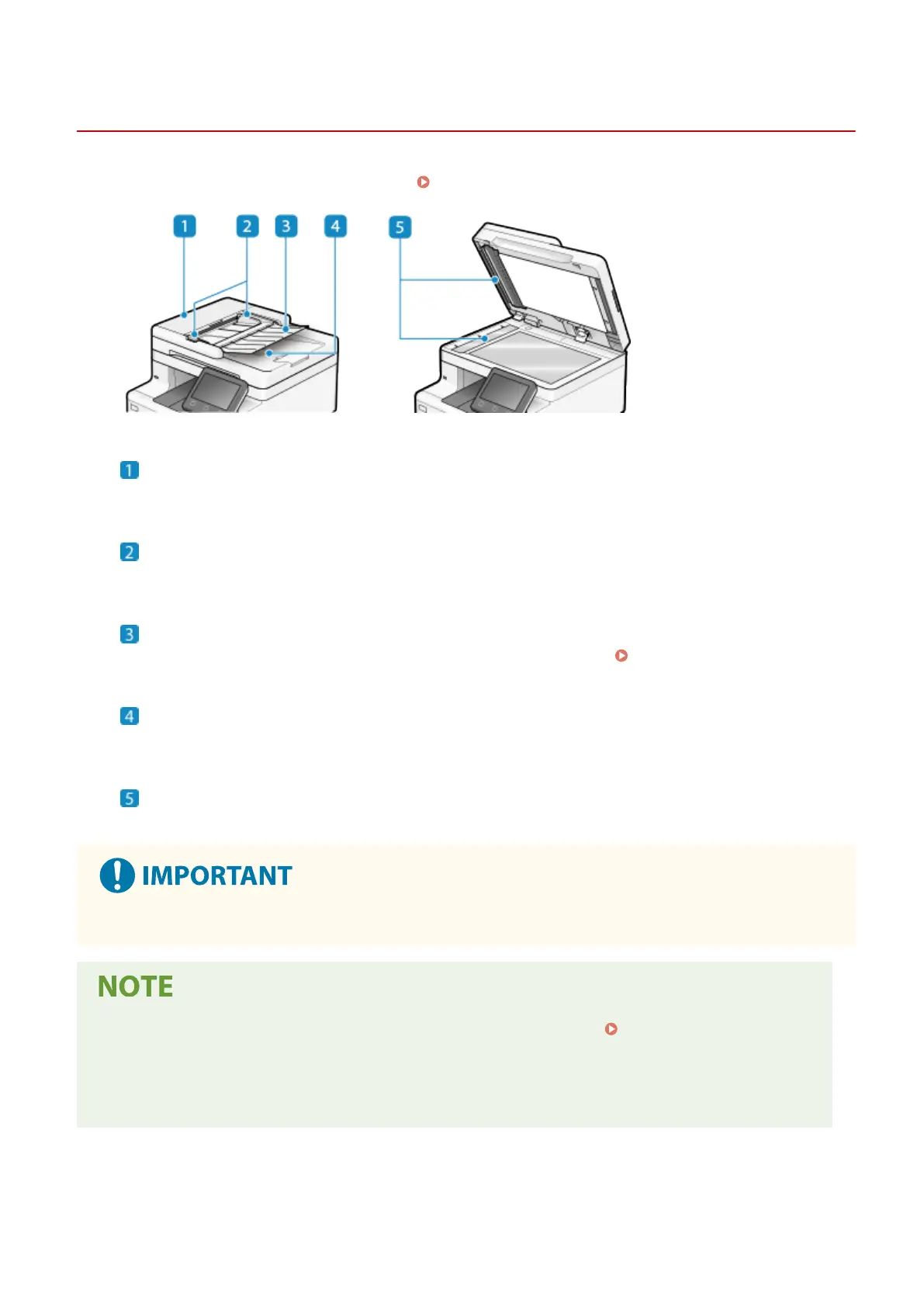 1 2 3 4 5

1

2

3

4

5

IMPORTANT

NOTE