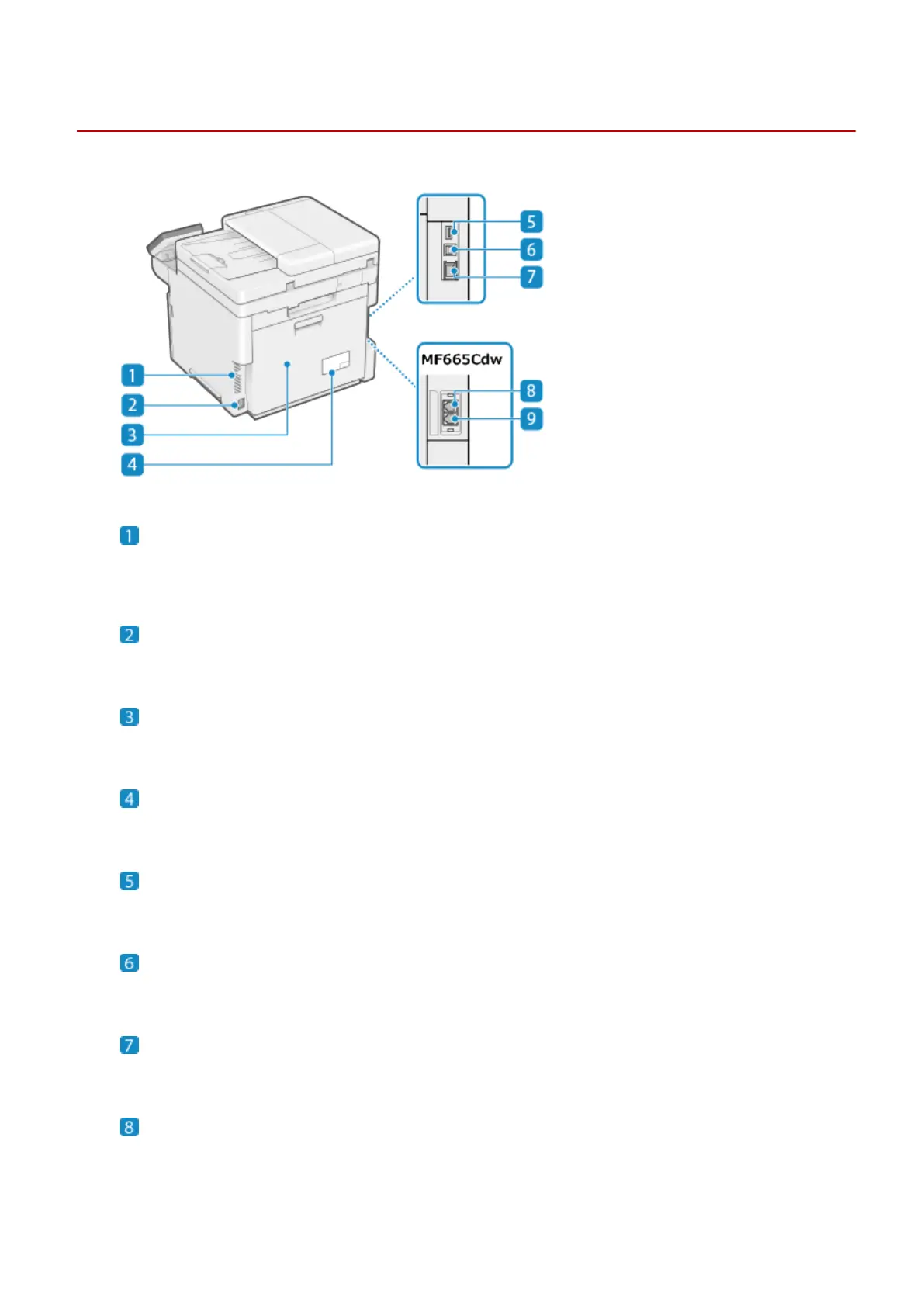 1
2
3
4
5
6
7
MF665Cdw
8
9

1

2

3

4

5

6

7

8