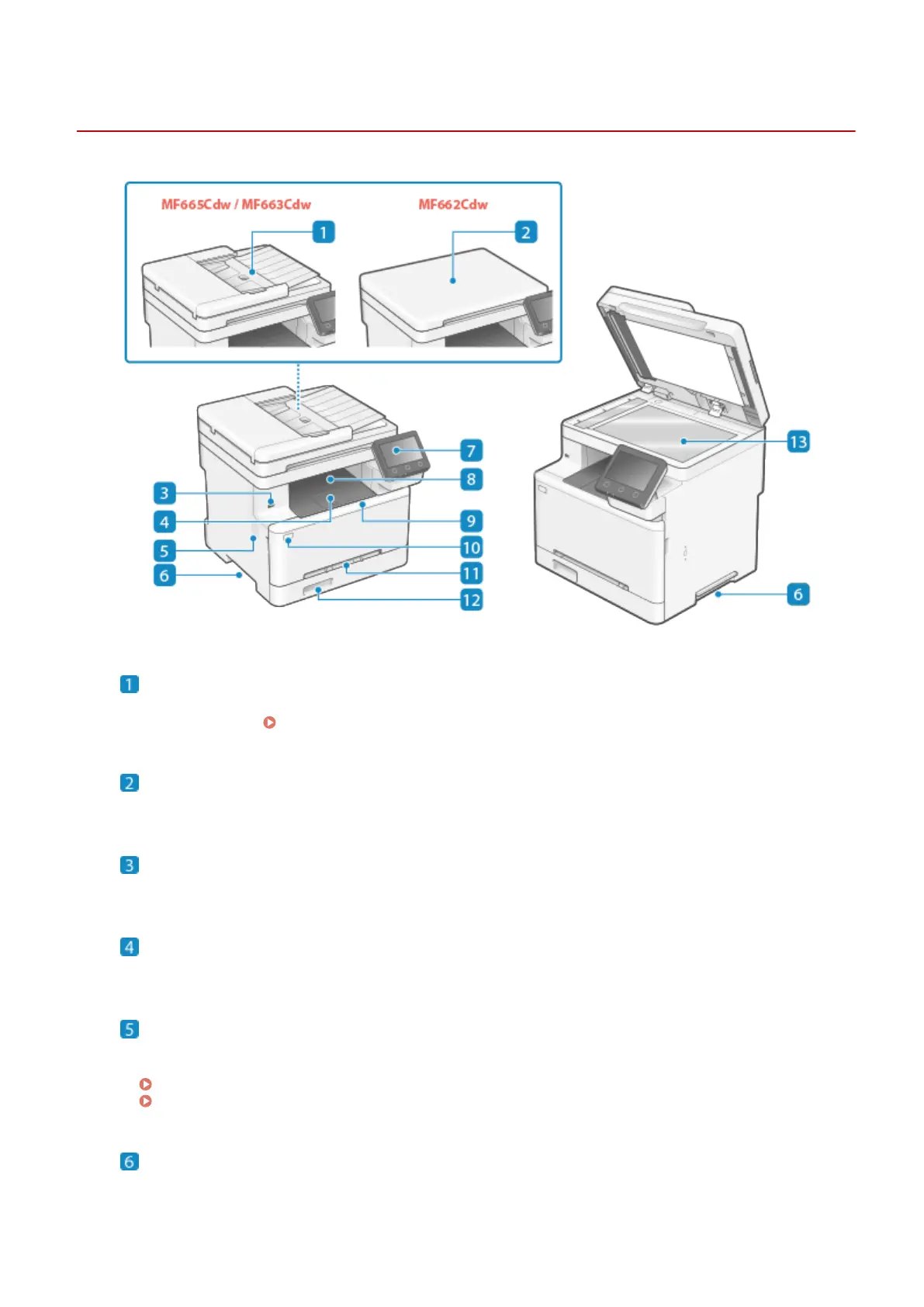 MF665Cdw / MF663Cdw

MF662Cdw

1

2

3

4

5

6

7

8

9

10

11

12

13

6

1

2

3

4

5

6