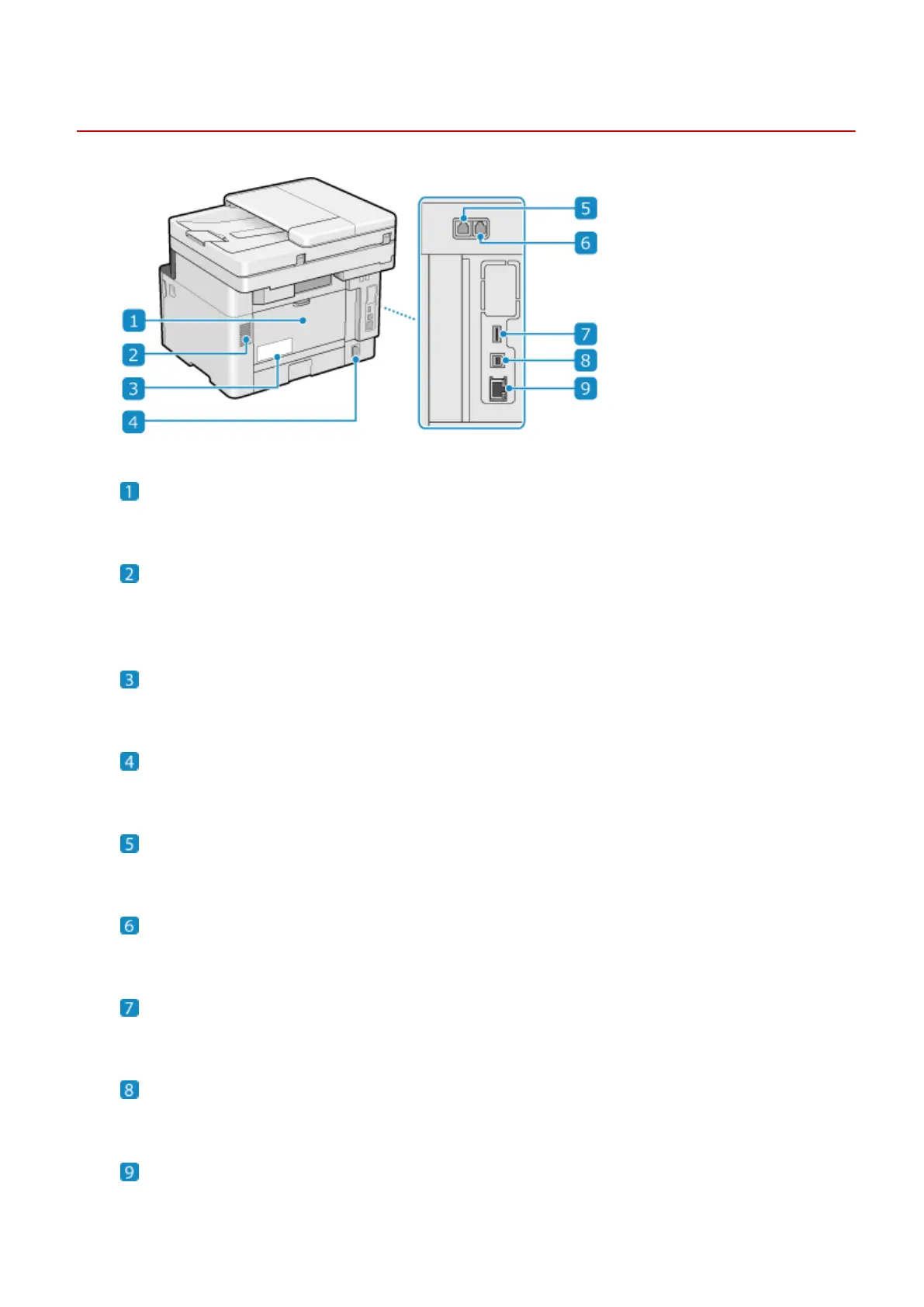 1
2
3
4
5
6
7
8
9

1

2

3

4

5

6

7

8

9