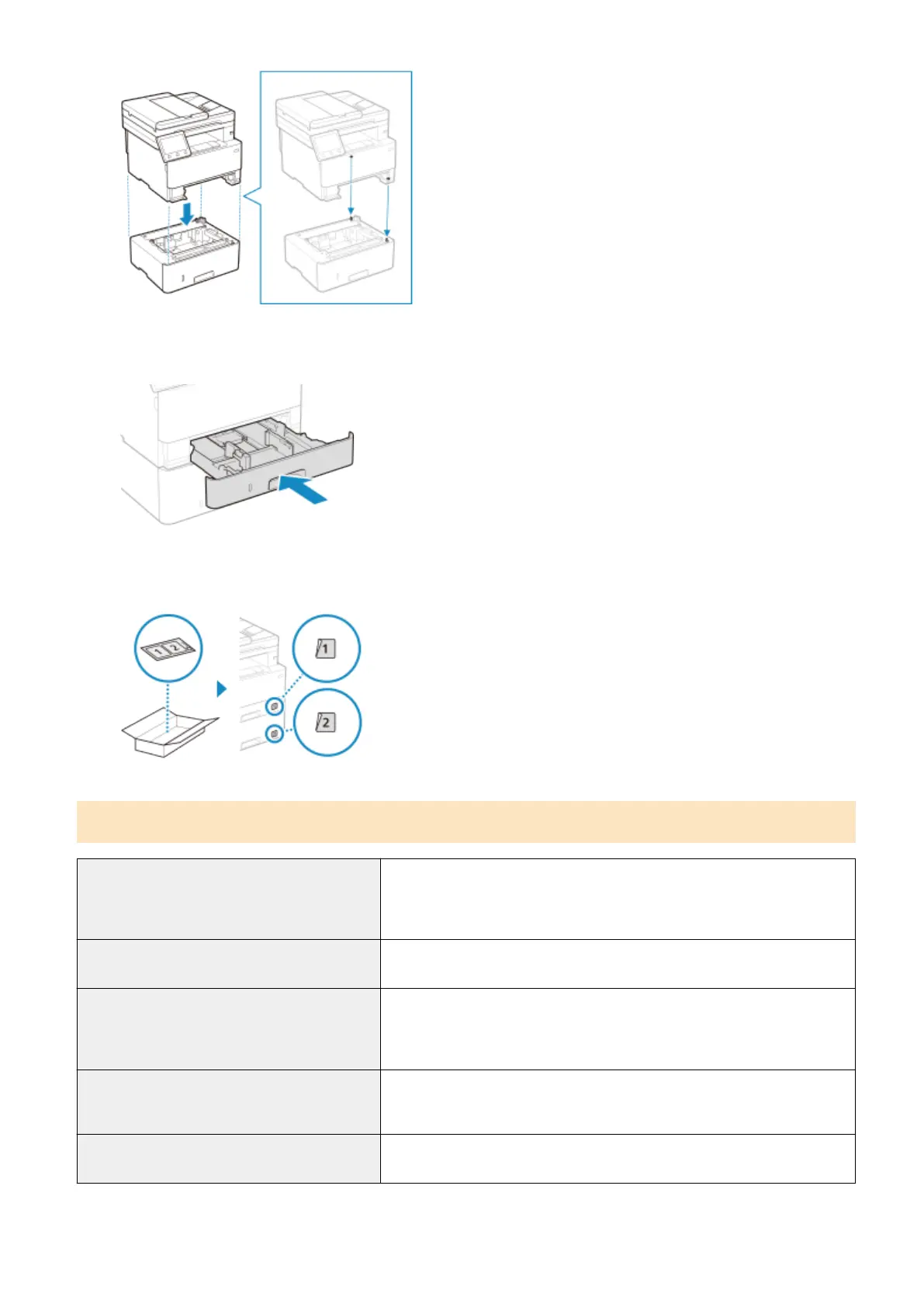 1 2

1

2