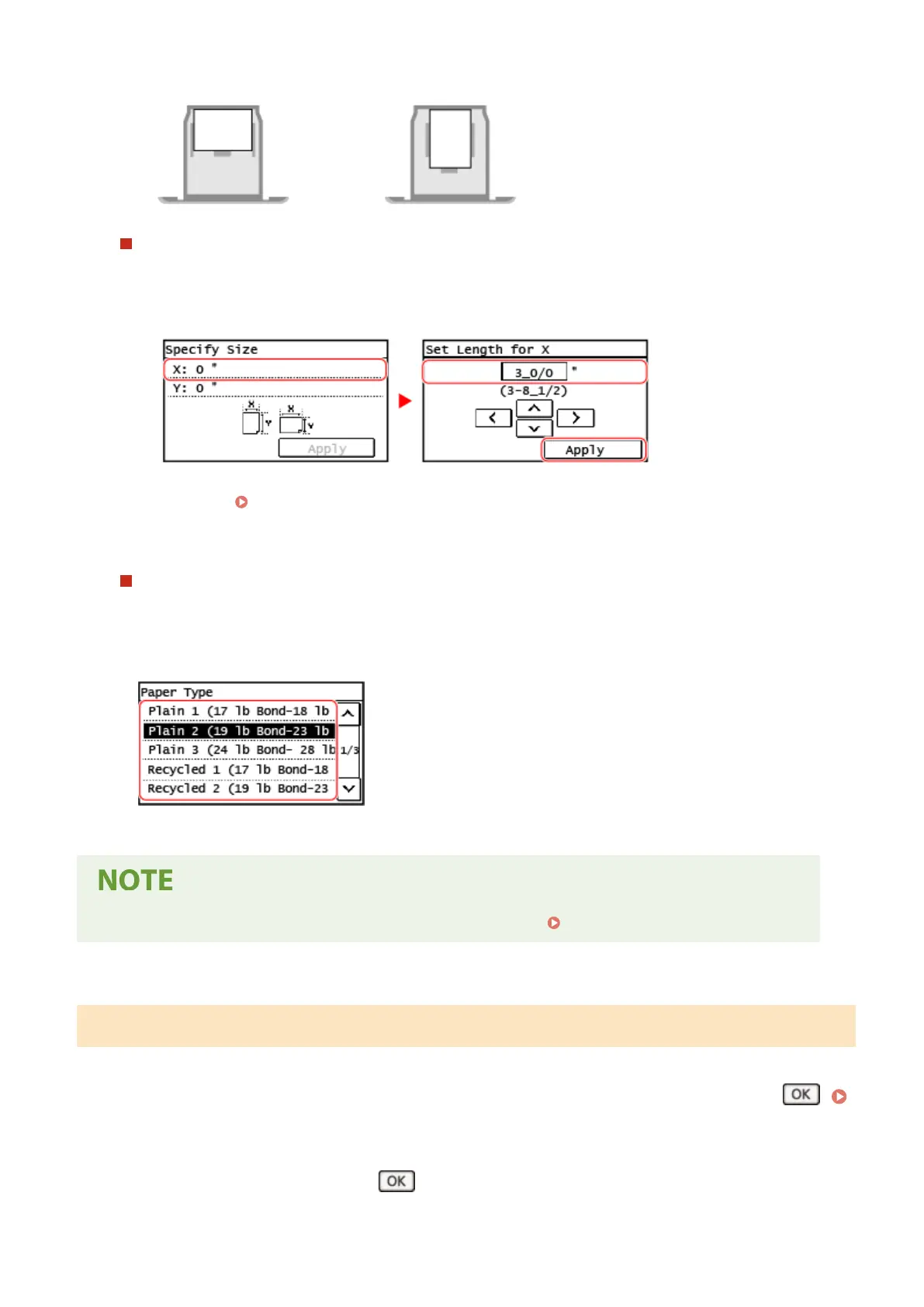 Specify Size
X: 0 "
Y: 0 "
X
Y
X
Y
Apply

Set Length for X
3_0/0 "
(3-8_1/2)
Apply

Paper Type
Plain 1 (17 lb Bond-18 lb
Plain 2 (19 lb Bond-23 lb
Plain 3 (24 lb Bond- 28 lb
Recycled 1 (17 lb Bond-18
Recycled 2 (19 lb Bond-23
1/3

NOTE

OK

OK