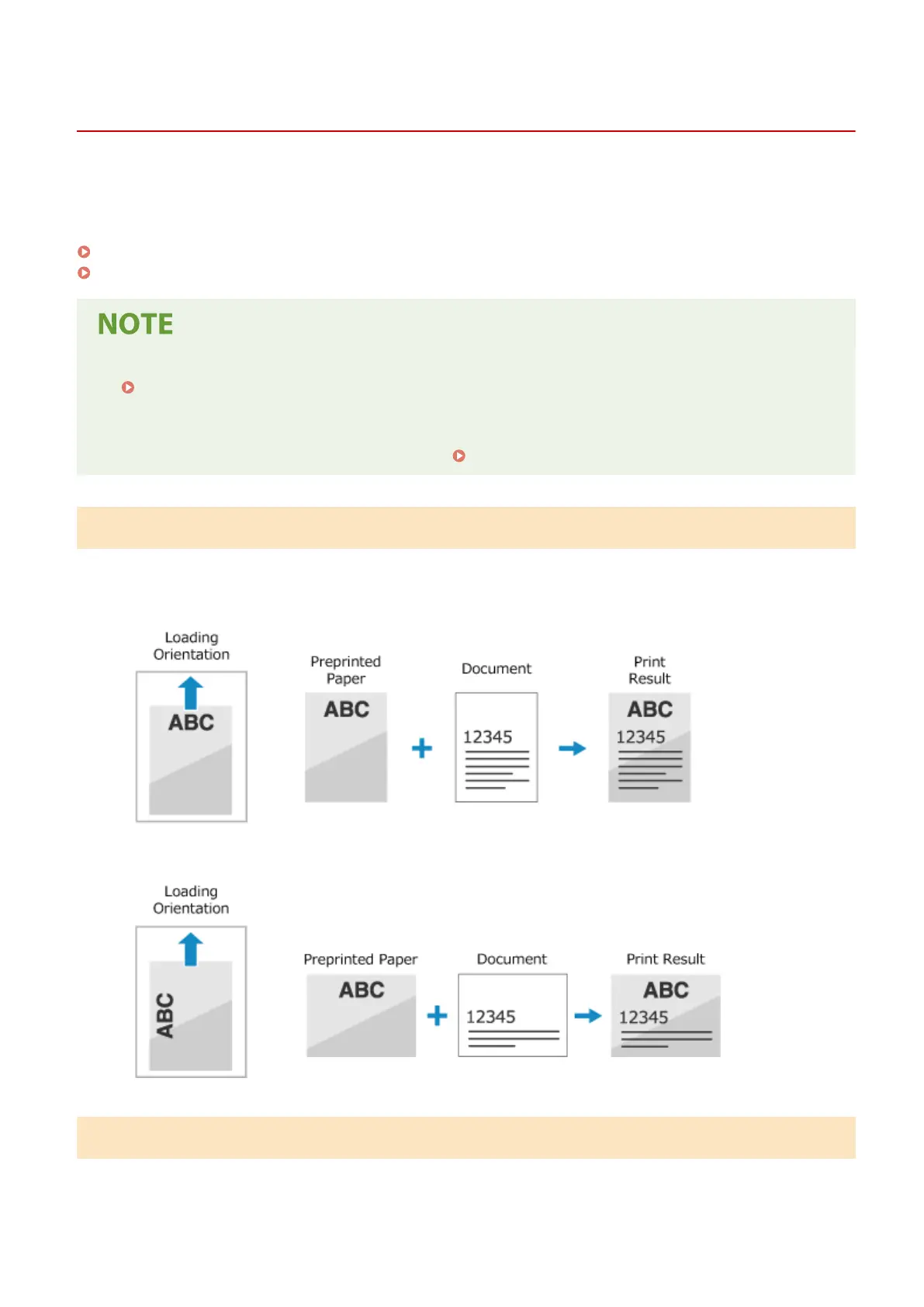 NOTE

Loading Orientation

ABC

Preprinted Paper

ABC

Document

12345

Print Result

ABC

12345

Loading Orientation

ABC

Preprinted Paper

ABC

Document

12345

Print Result

ABC

12345