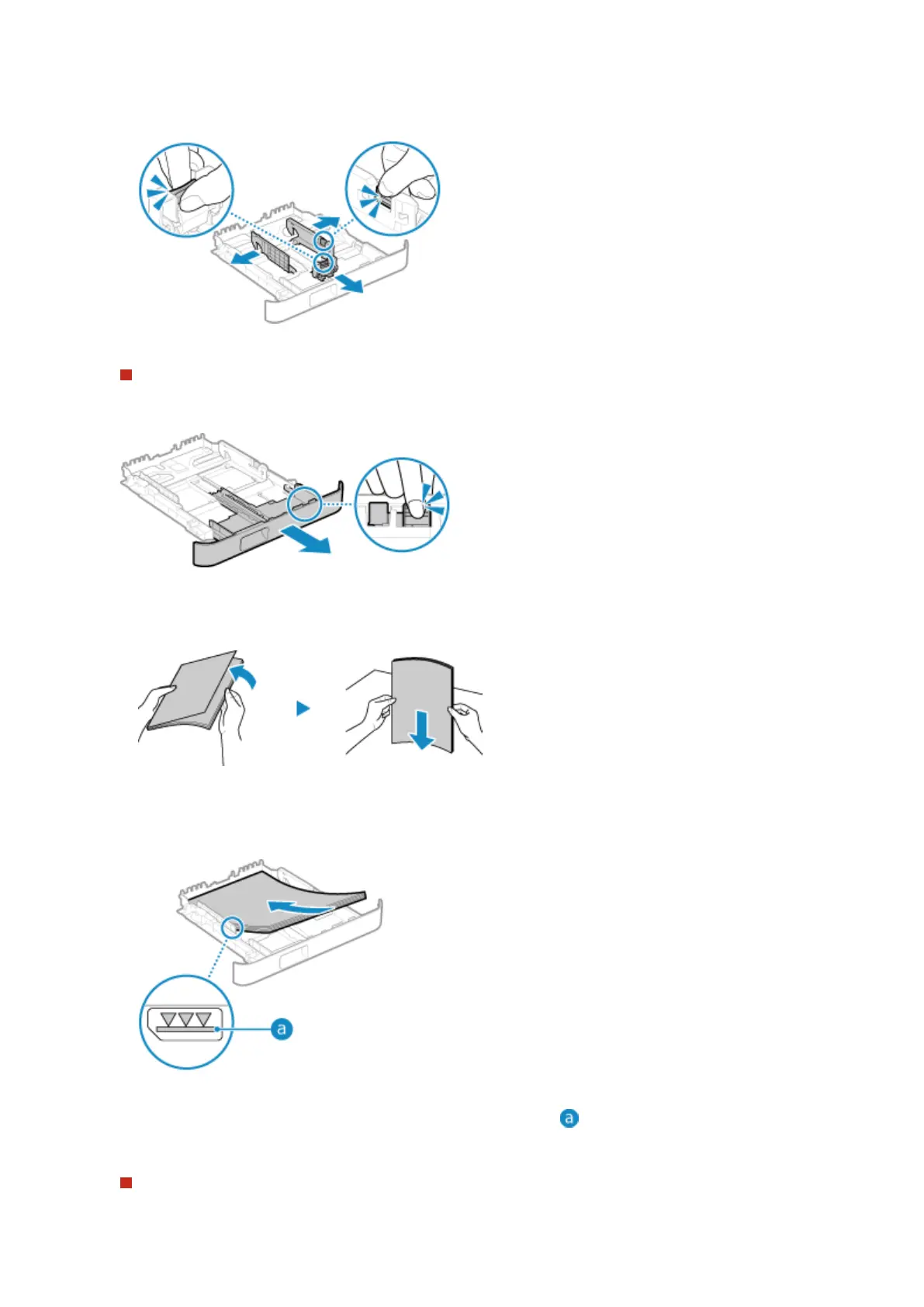 a

a