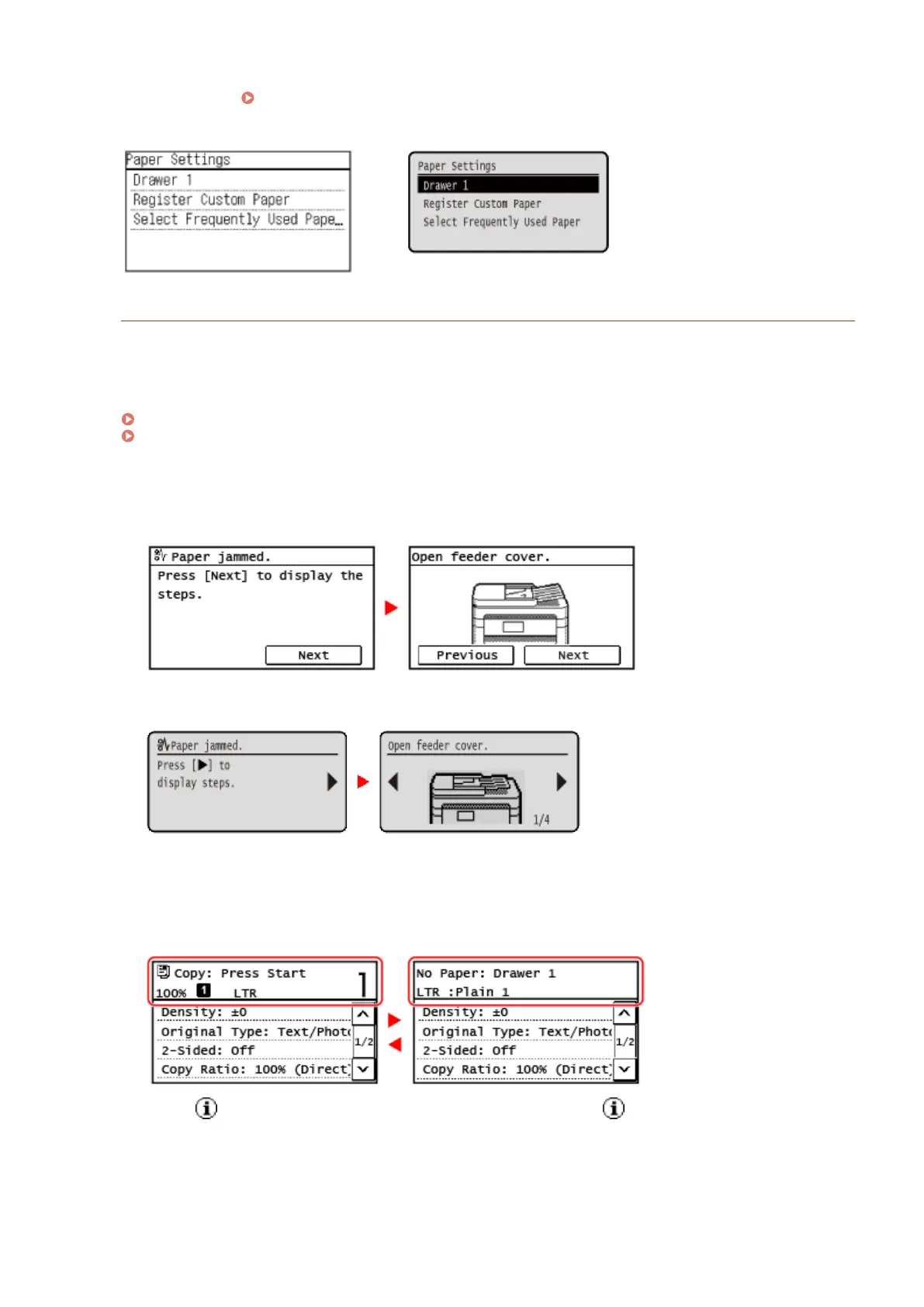 Paper Settings
Drawer 1
Register Custom Paper
Select Frequently Used Pape…

Paper Settings
Drawer 1
Register Custom Paper
Select Frequently Used Paper

Paper jammed.
Press [Next] to display the steps.
Next

Open feeder cover.
Previous
Next

Paper jammed.
Press [▶] to display steps.

Open feeder cover.
1/4

Copy: Press Start
100% 1 LTR
1
Density: ±0
Original Type: Text/Photo
2-Sided: Off
Copy Ratio: 100% (Direct)
1/2

No Paper: Drawer 1
LTR :Plain 1
Density: ±0
Original Type: Text/Photo
2-Sided: Off
Copy Ratio: 100% (Direct)
1/2