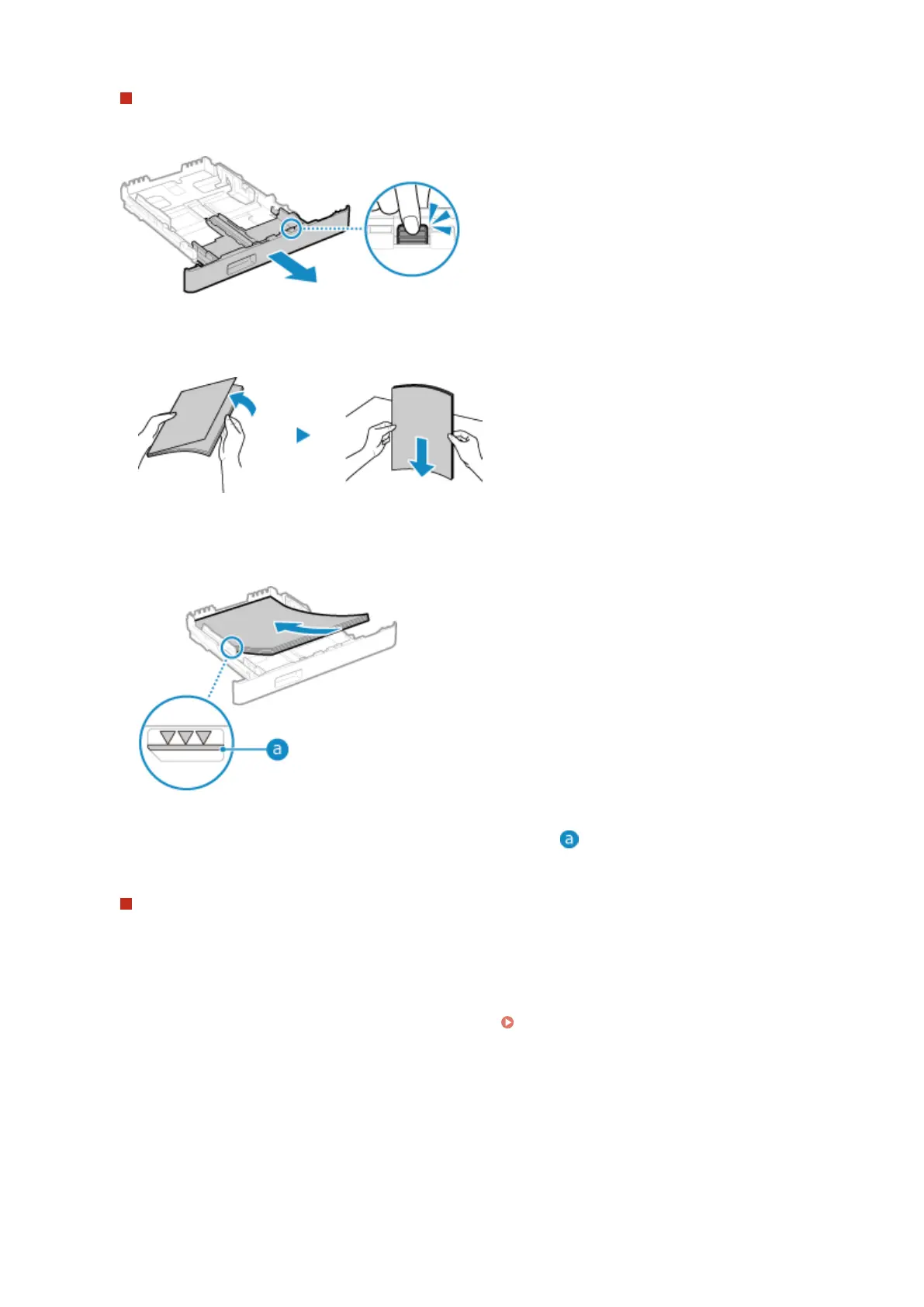 a

a